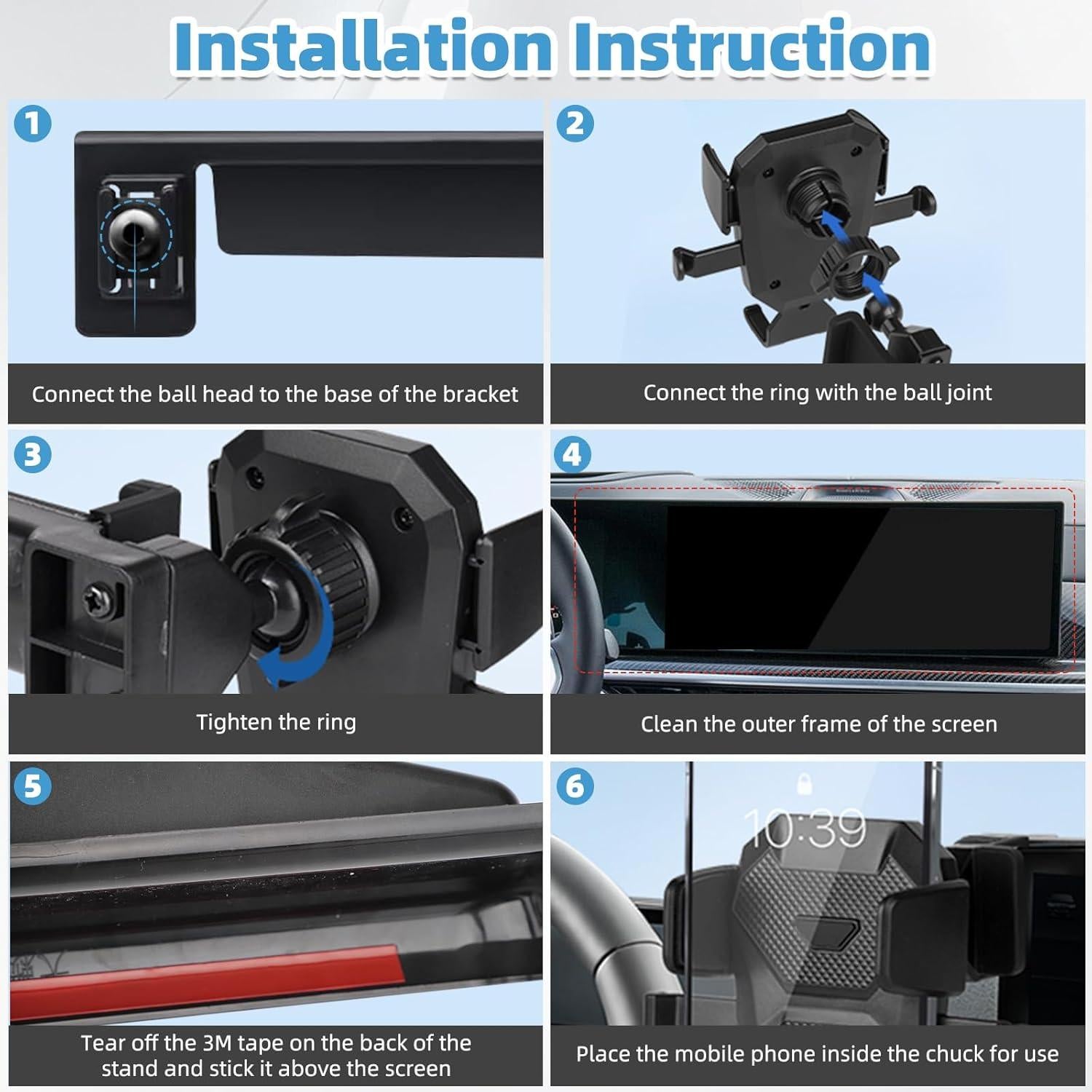 Installation Instruction

1

Connect the ball head to the base of the bracket

2

Connect the ring with the ball joint

3

Tighten the ring

4

Clean the outer frame of the screen

5

Tear off the 3M tape on the back of the stand and stick it above the screen

6

10:39

Place the mobile phone inside the chuck for use