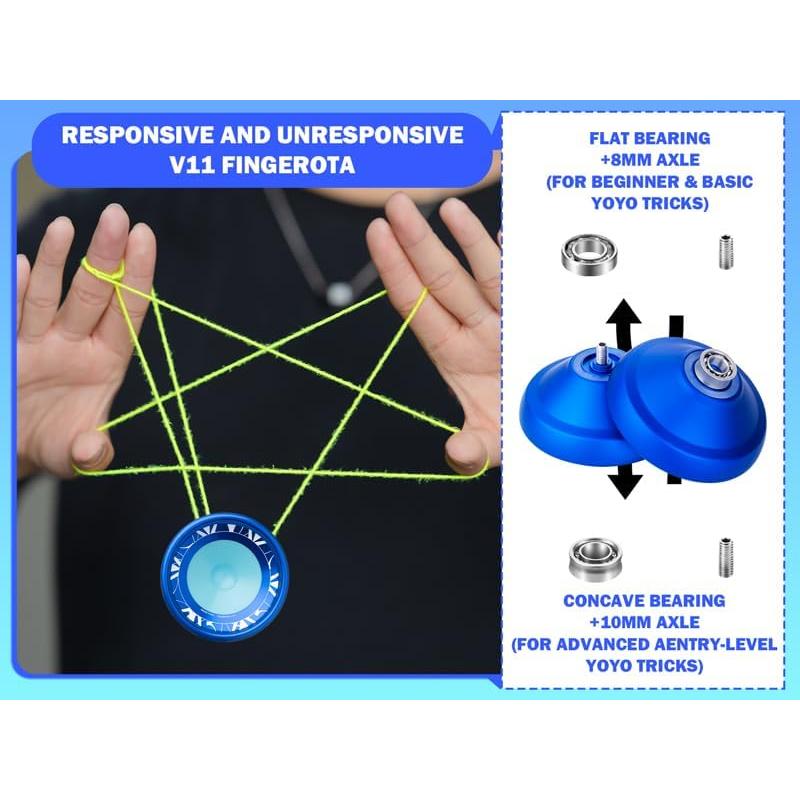 RESPONSIVE AND UNRESPONSIVE V11 FINGEROTA

FLAT BEARING +8MM AXLE (FOR BEGINNER & BASIC YOYO TRICKS)

CONCAVE BEARING +10MM AXLE (FOR ADVANCED AENTRY-LEVEL YOYO TRICKS)