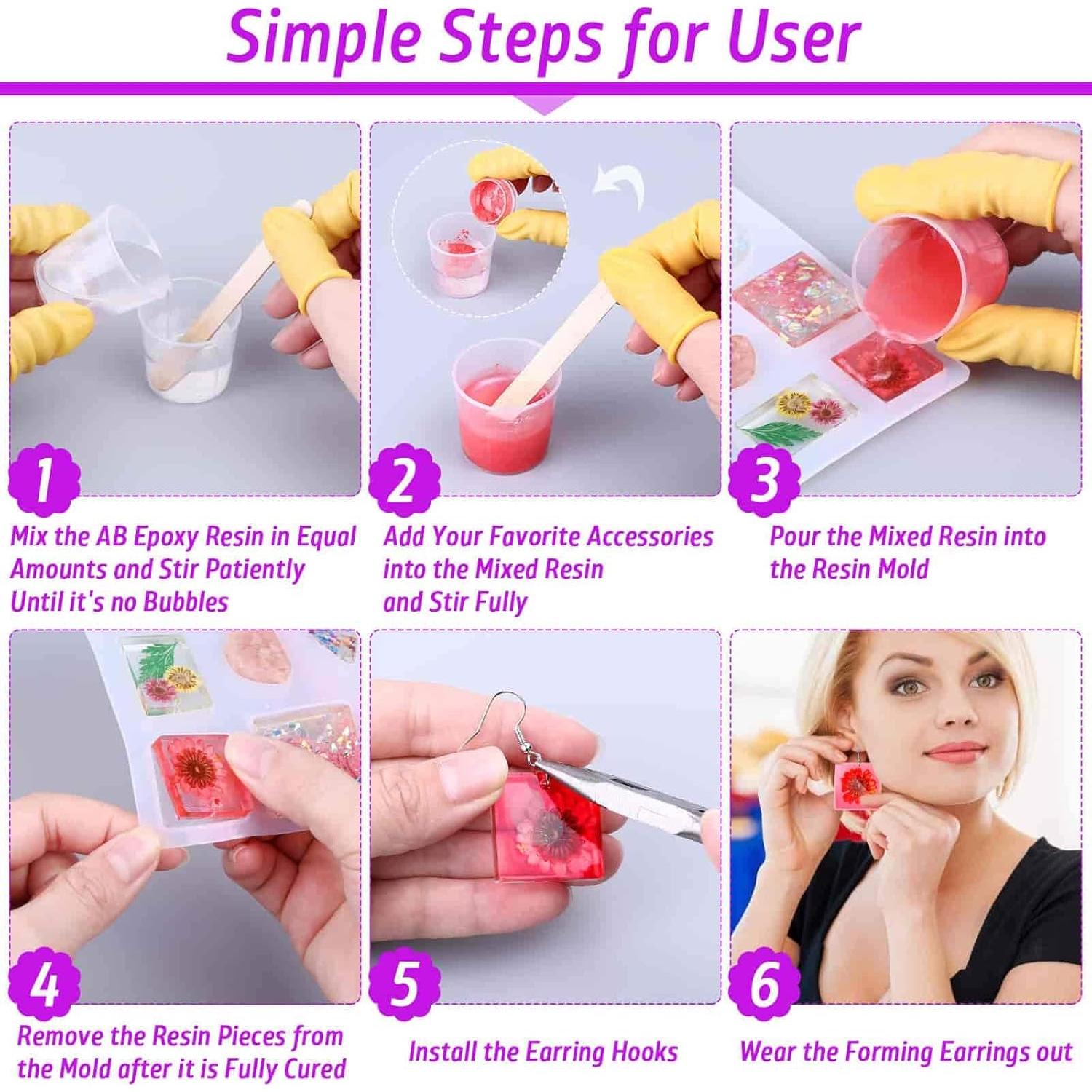 Simple Steps for User

1
Mix the AB Epoxy Resin in Equal Amounts and Stir Patiently Until it's no Bubbles

2
Add Your Favorite Accessories into the Mixed Resin and Stir Fully

3
Pour the Mixed Resin into the Resin Mold

4
Remove the Resin Pieces from the Mold after it is Fully Cured

5
Install the Earring Hooks

6
Wear the Forming Earrings out