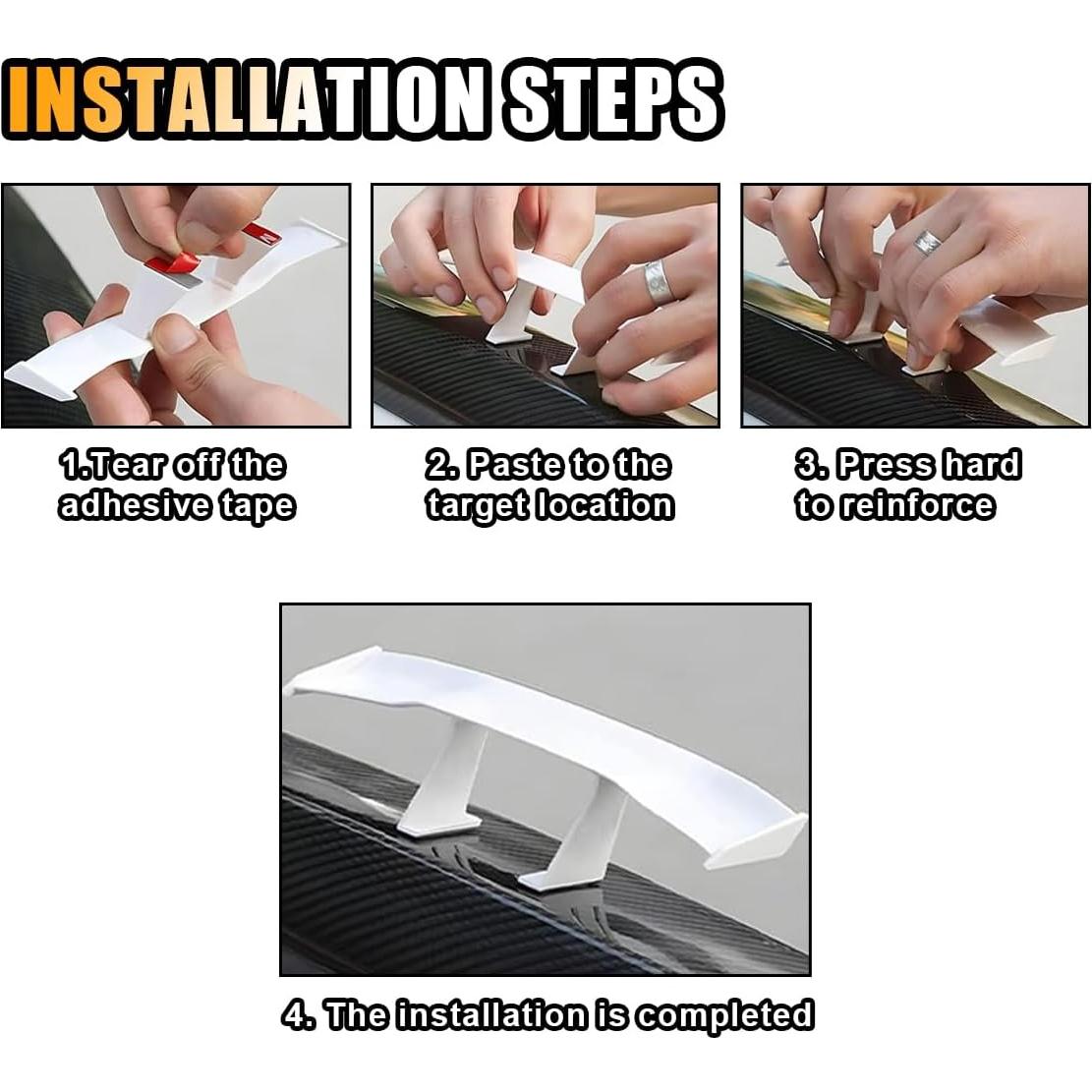 INSTALLATION STEPS

1.Tear off the adhesive tape

2. Paste to the target location

3. Press hard to reinforce

4. The installation is completed