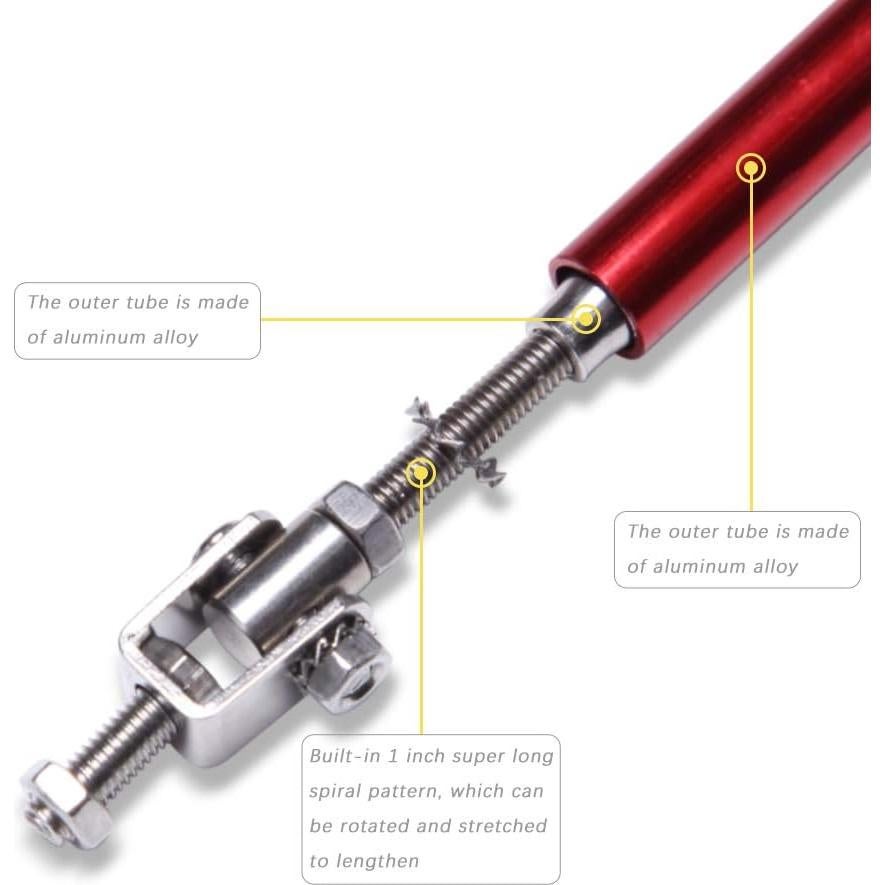 The outer tube is made of aluminum alloy

The outer tube is made of aluminum alloy

Built-in 1 inch super long spiral pattern, which can be rotated and stretched to lengthen