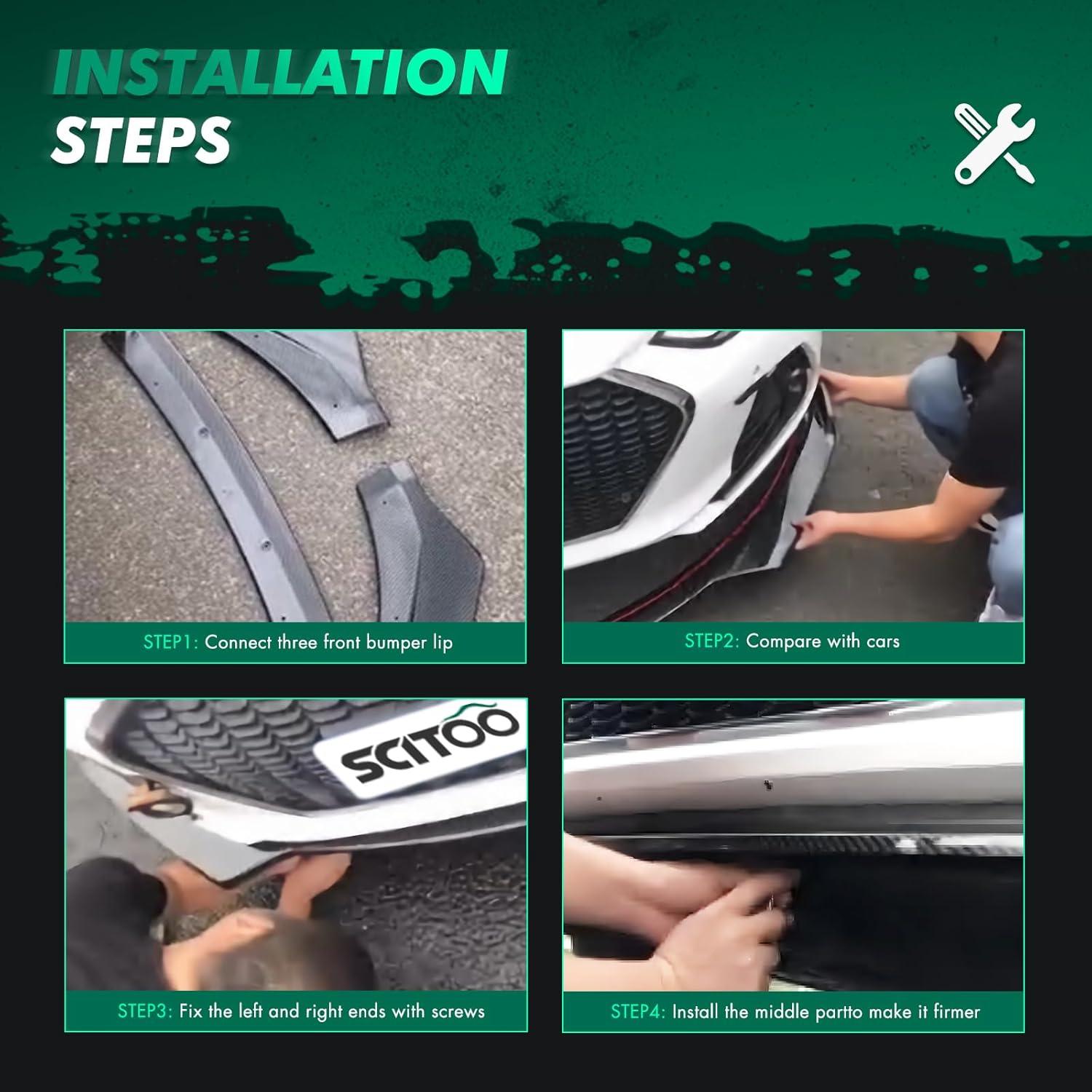 INSTALLATION
STEPS

STEP1: Connect three front bumper lip

STEP2: Compare with cars

SCITOO

STEP3: Fix the left and right ends with screws

STEP4: Install the middle partto make it firmer