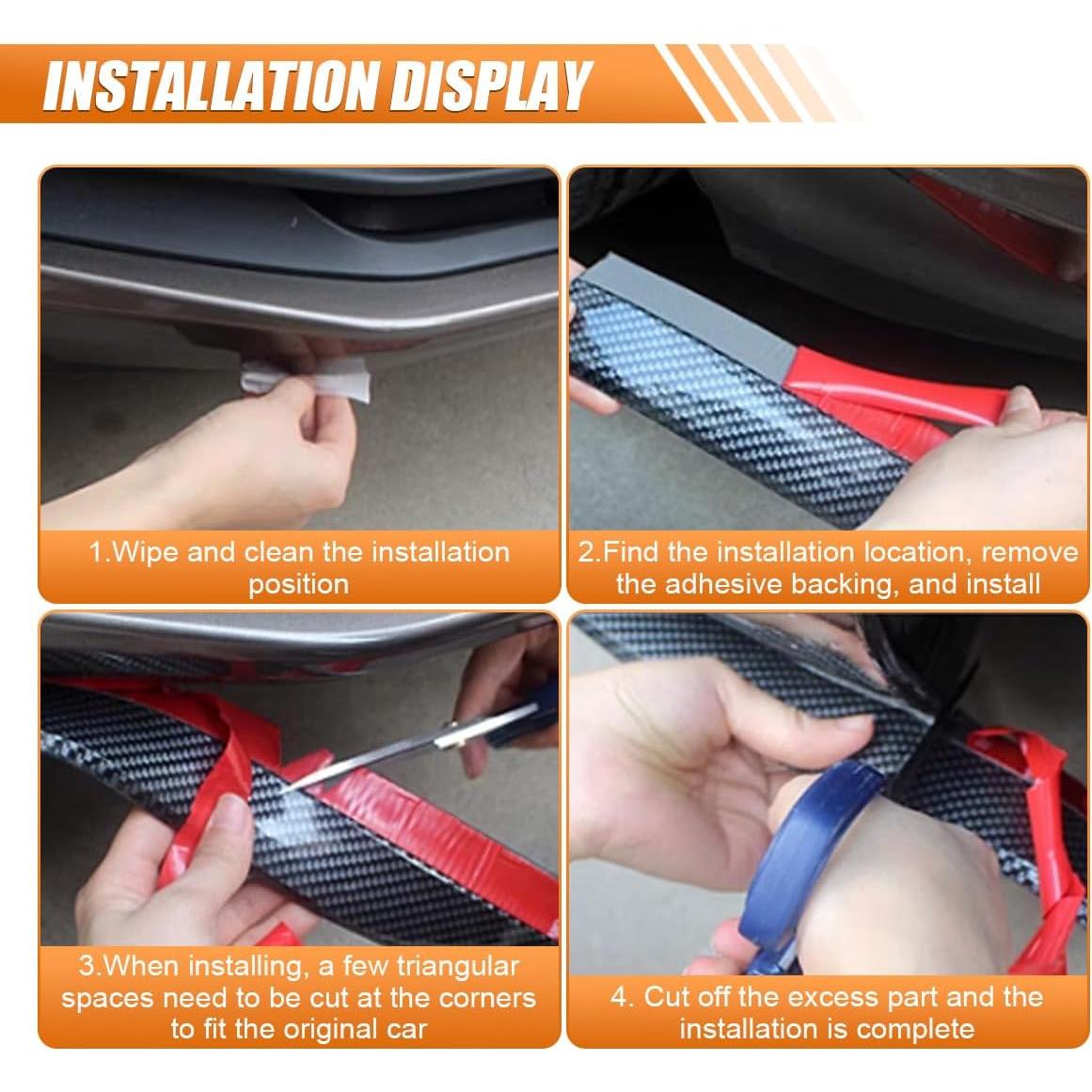 INSTALLATION DISPLAY

1.Wipe and clean the installation position

2.Find the installation location, remove the adhesive backing, and install

3.When installing, a few triangular spaces need to be cut at the corners to fit the original car

4. Cut off the excess part and the installation is complete