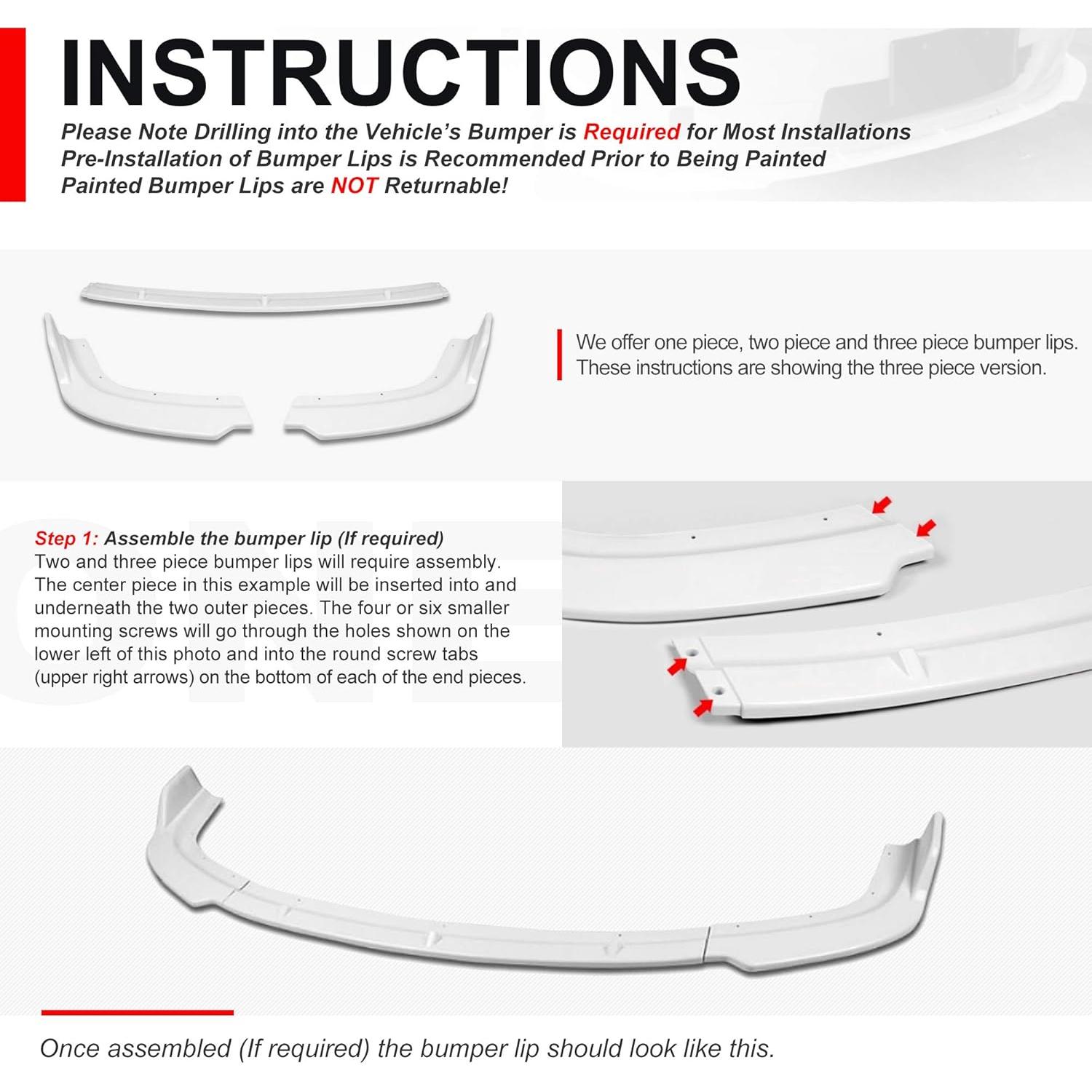 INSTRUCTIONS

Please Note Drilling into the Vehicle's Bumper is Required for Most Installations
Pre-Installation of Bumper Lips is Recommended Prior to Being Painted
Painted Bumper Lips are NOT Returnable!

We offer one piece, two piece and three piece bumper lips. These instructions are showing the three piece version.

Step 1: Assemble the bumper lip (If required)
Two and three piece bumper lips will require assembly. The center piece in this example will be inserted into and underneath the two outer pieces. The four or six smaller mounting screws will go through the holes shown on the lower left of this photo and into the round screw tabs (upper right arrows) on the bottom of each of the end pieces.

Once assembled (If required) the bumper lip should look like this.