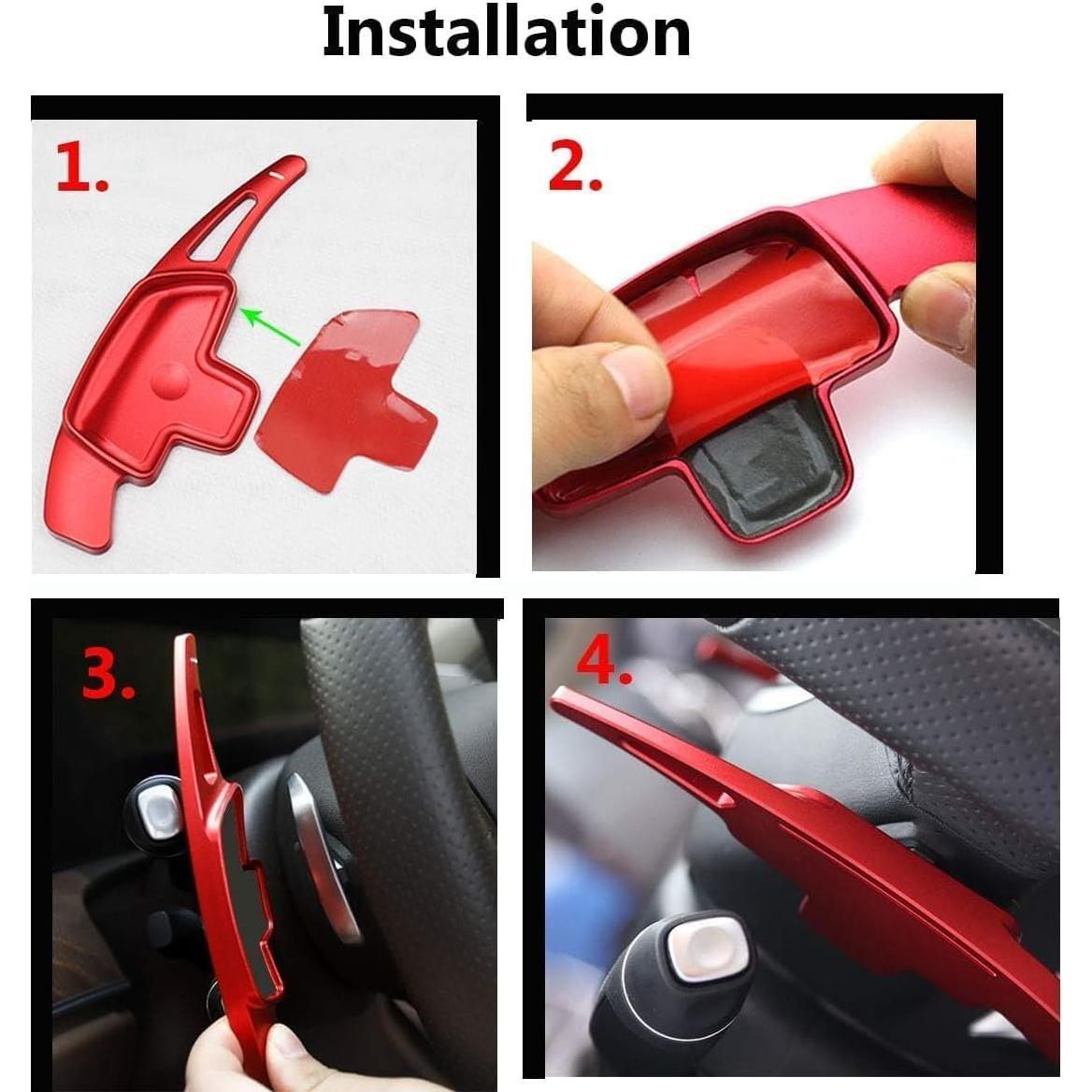 Installation

1.

2.

3.

4.