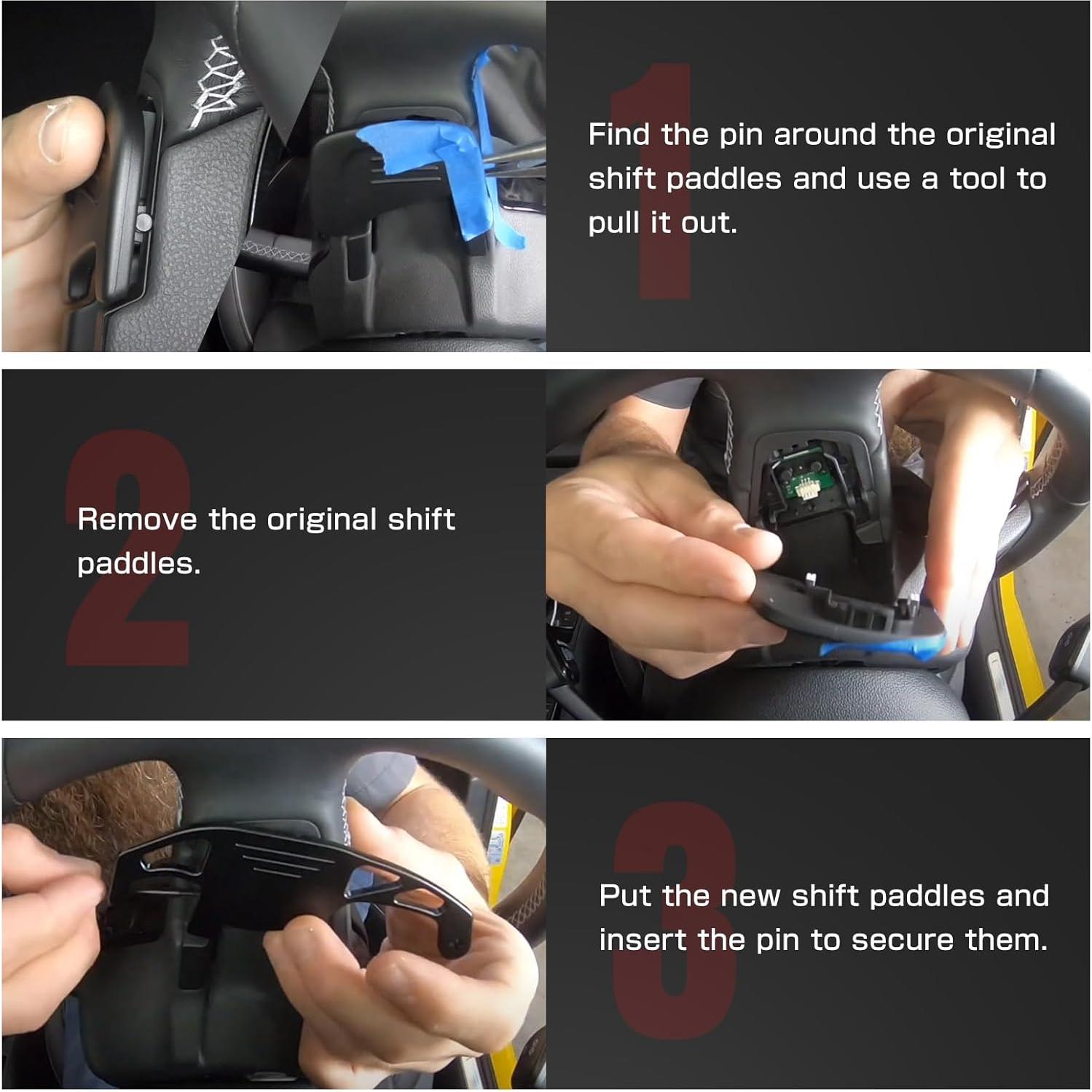 1

Find the pin around the original shift paddles and use a tool to pull it out.

2

Remove the original shift paddles.

3

Put the new shift paddles and insert the pin to secure them.