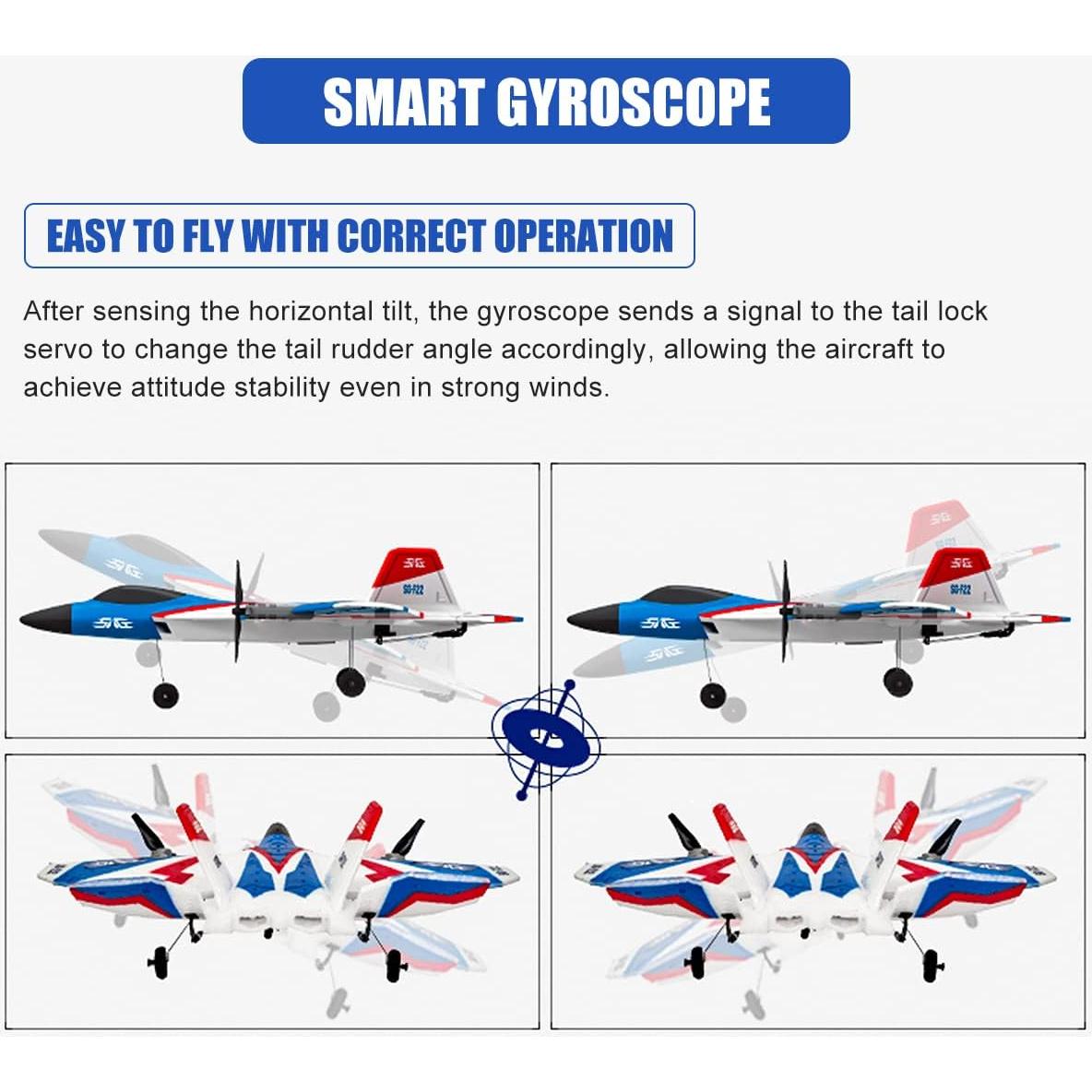 SMART GYROSCOPE

EASY TO FLY WITH CORRECT OPERATION

After sensing the horizontal tilt, the gyroscope sends a signal to the tail lock servo to change the tail rudder angle accordingly, allowing the aircraft to achieve attitude stability even in strong winds.

SG
SG-F22
SG
SG
SG-F22
SG