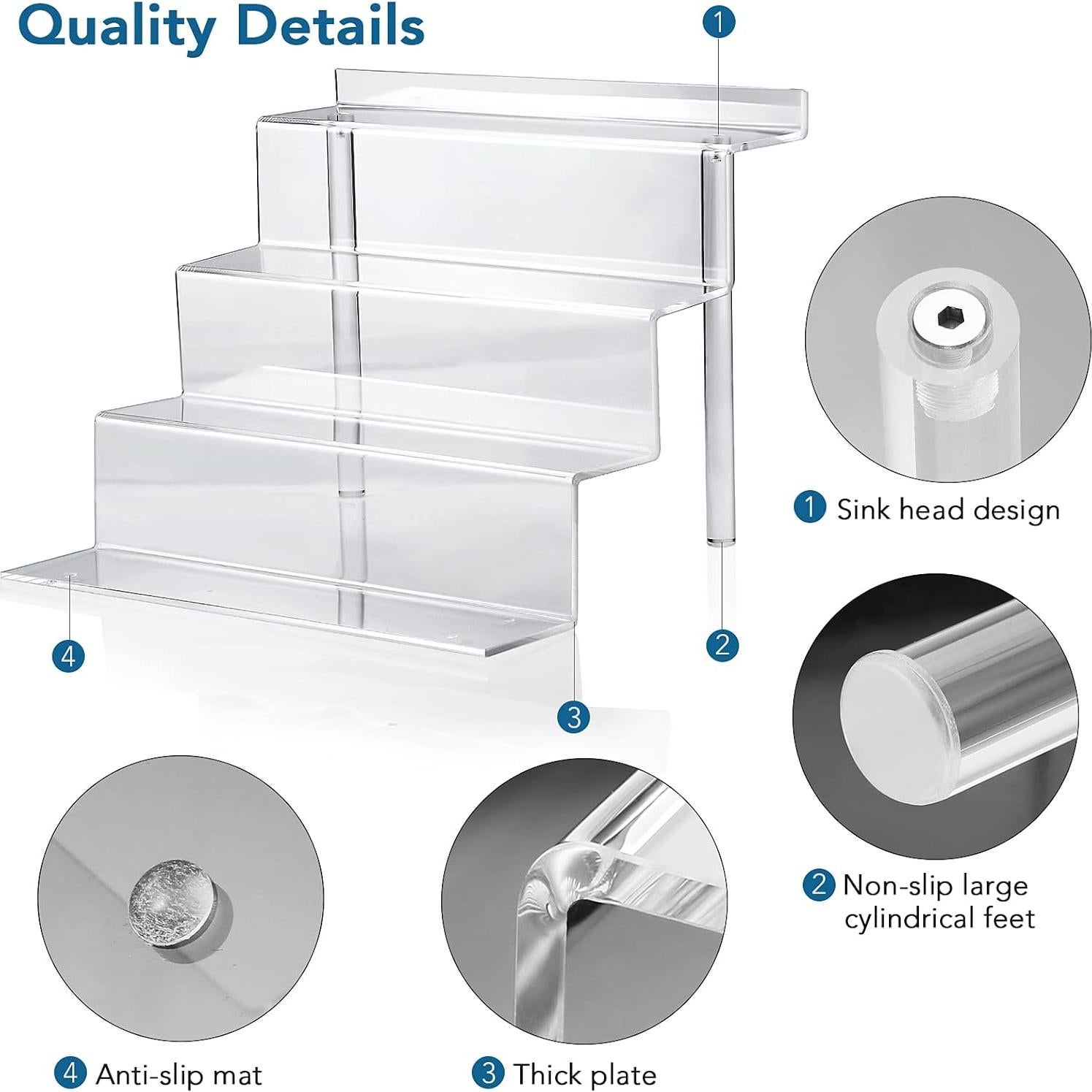 Quality Details

1

4

2

3

1 Sink head design

2 Non-slip large cylindrical feet

4 Anti-slip mat

3 Thick plate