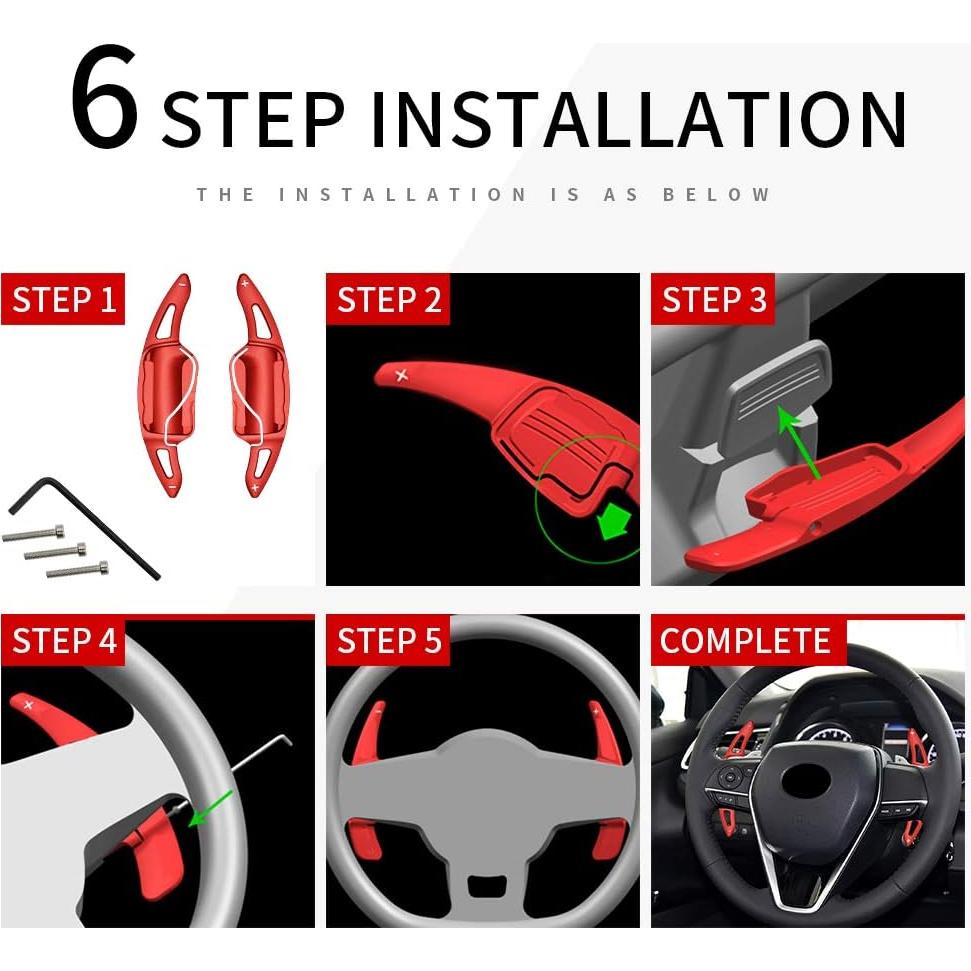 6 STEP INSTALLATION

THE INSTALLATION IS AS BELOW

STEP 1

STEP 2

STEP 3

STEP 4

STEP 5

COMPLETE