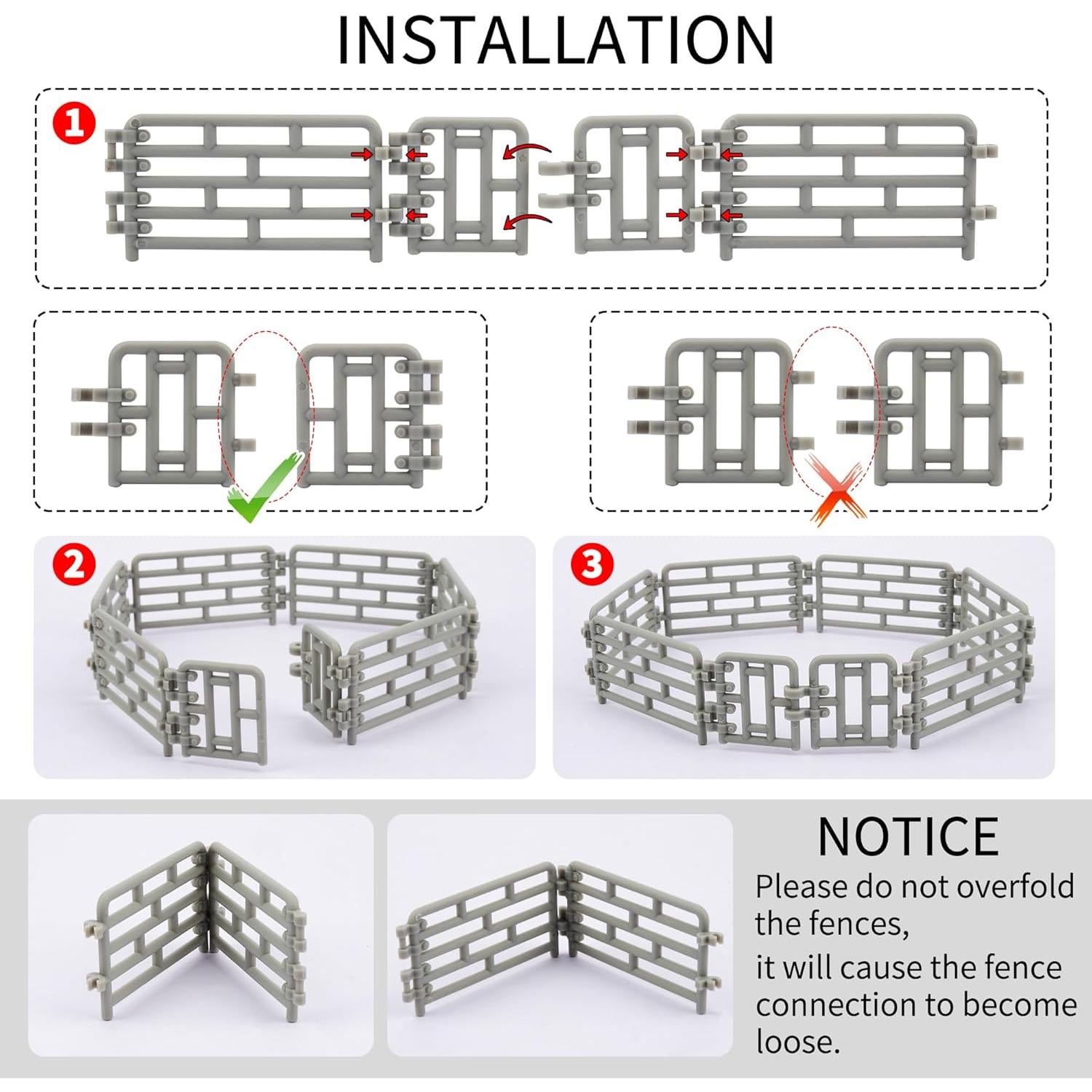 INSTALLATION

1

2

3

NOTICE

Please do not overfold the fences,

it will cause the fence connection to become loose.