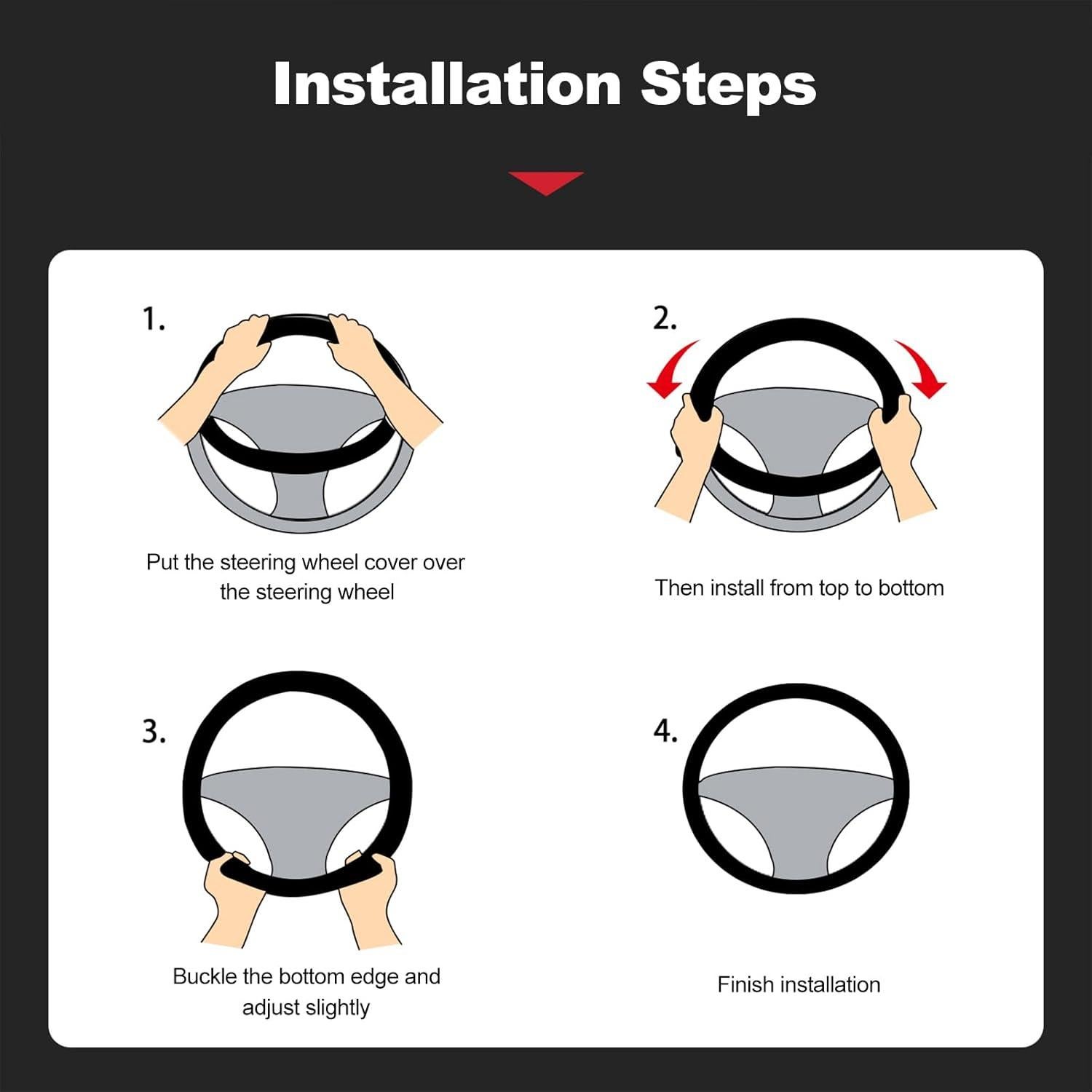 Installation Steps

1.

Put the steering wheel cover over the steering wheel

2.

Then install from top to bottom

3.

Buckle the bottom edge and adjust slightly

4.

Finish installation