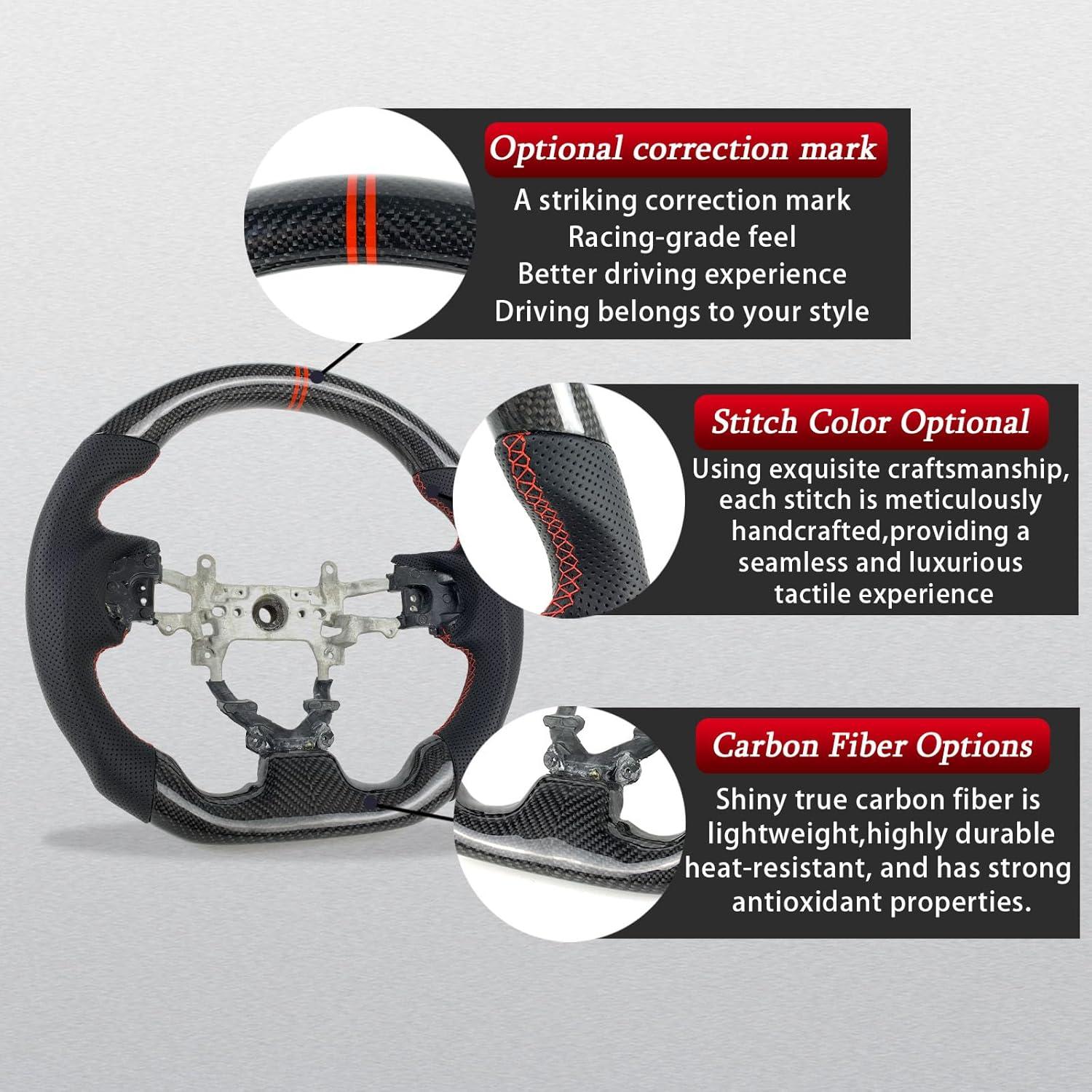 Optional correction mark

A striking correction mark
Racing-grade feel
Better driving experience
Driving belongs to your style

Stitch Color Optional

Using exquisite craftsmanship, each stitch is meticulously handcrafted,providing a seamless and luxurious tactile experience

Carbon Fiber Options

Shiny true carbon fiber is lightweight,highly durable heat-resistant, and has strong antioxidant properties.