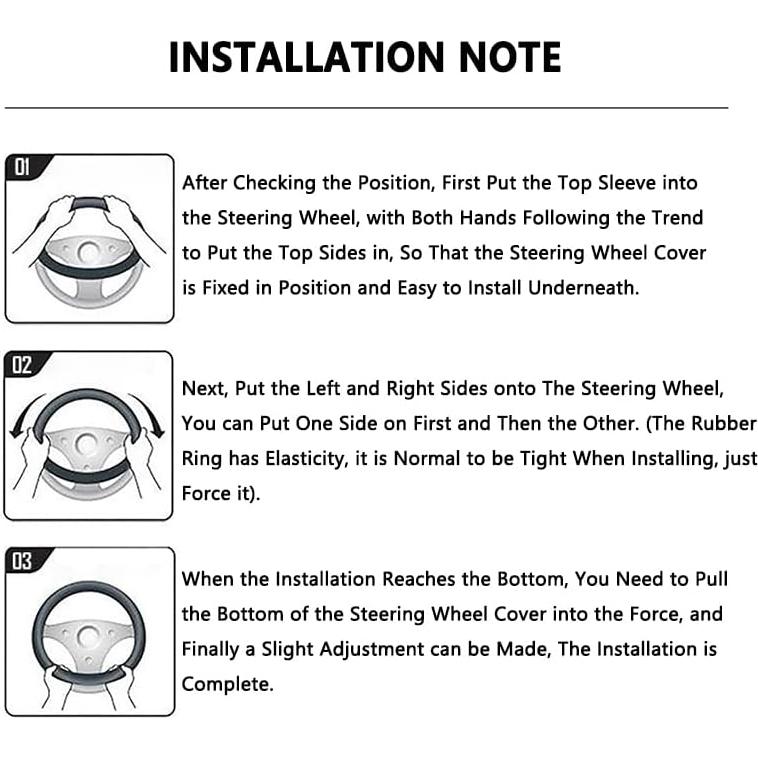 INSTALLATION NOTE

01

After Checking the Position, First Put the Top Sleeve into the Steering Wheel, with Both Hands Following the Trend to Put the Top Sides in, So That the Steering Wheel Cover is Fixed in Position and Easy to Install Underneath.

02

Next, Put the Left and Right Sides onto The Steering Wheel, You can Put One Side on First and Then the Other. (The Rubber Ring has Elasticity, it is Normal to be Tight When Installing, just Force it).

03

When the Installation Reaches the Bottom, You Need to Pull the Bottom of the Steering Wheel Cover into the Force, and Finally a Slight Adjustment can be Made, The Installation is Complete.