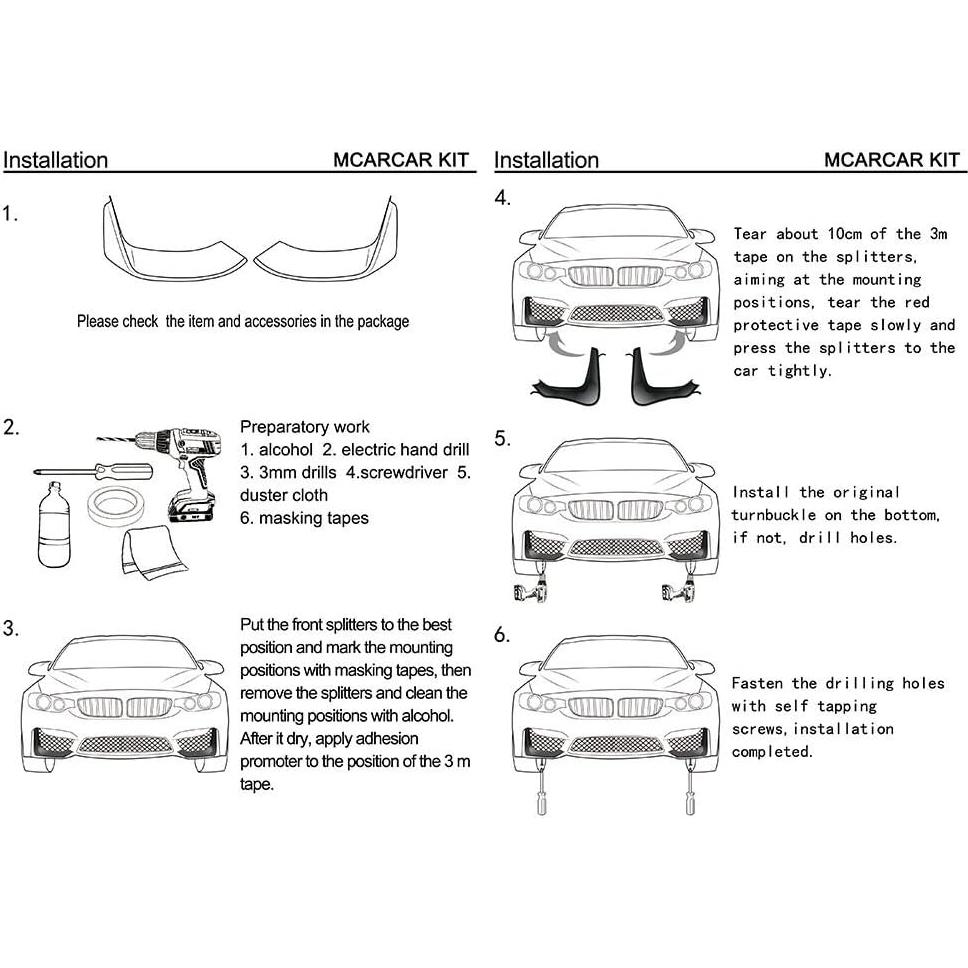 Installation MCARCAR KIT

1.

Please check the item and accessories in the package

2.

Preparatory work
1. alcohol 2. electric hand drill
3. 3mm drills 4.screwdriver 5. duster cloth
6. masking tapes

3.

Put the front splitters to the best position and mark the mounting positions with masking tapes, then remove the splitters and clean the mounting positions with alcohol. After it dry, apply adhesion promoter to the position of the 3 m tape.

Installation MCARCAR KIT

4.

Tear about 10cm of the 3m tape on the splitters, aiming at the mounting positions, tear the red protective tape slowly and press the splitters to the car tightly.

5.

Install the original turnbuckle on the bottom, if not, drill holes.

6.

Fasten the drilling holes with self tapping screws, installation completed.