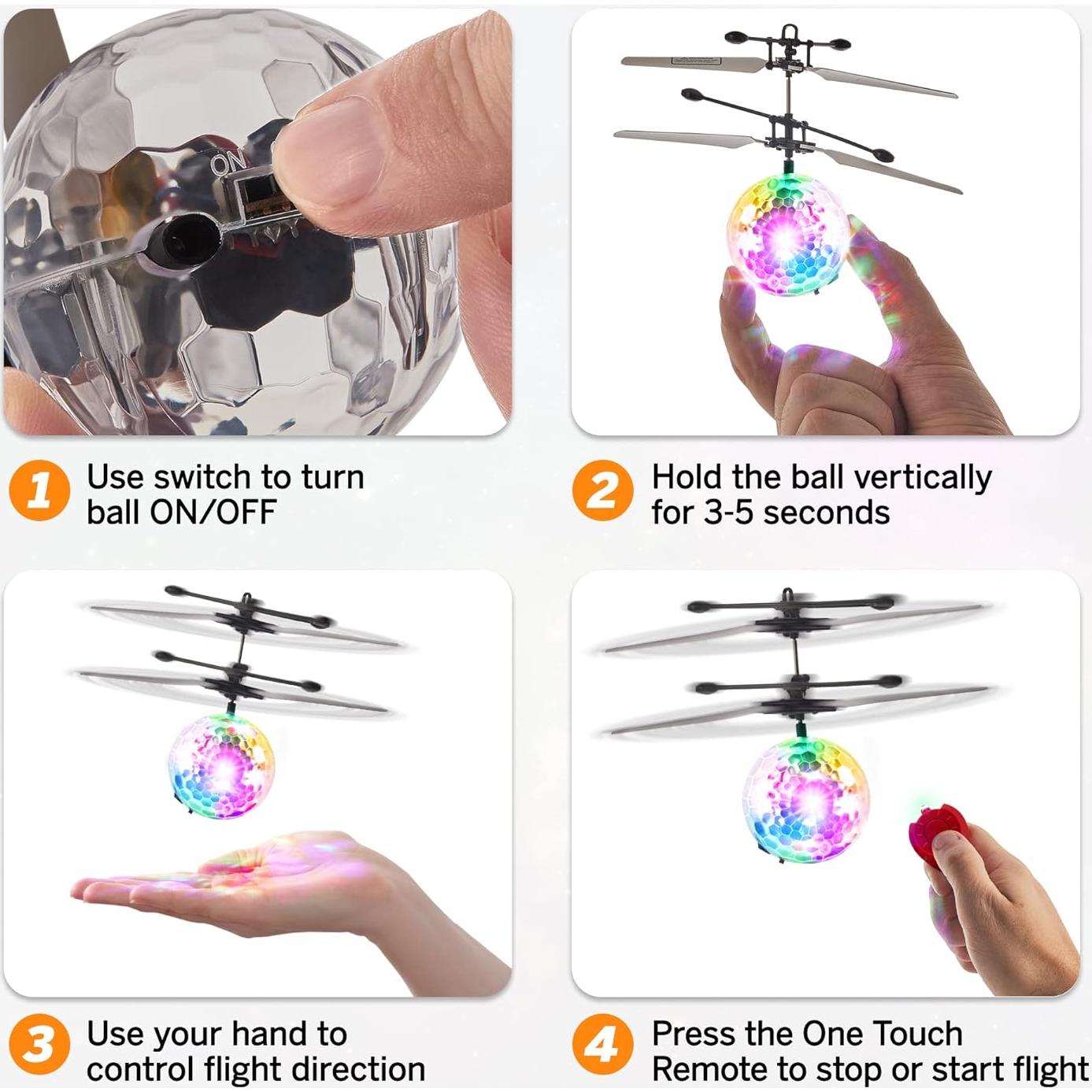 ON

1 Use switch to turn ball ON/OFF

2 Hold the ball vertically for 3-5 seconds

3 Use your hand to control flight direction

4 Press the One Touch Remote to stop or start flight