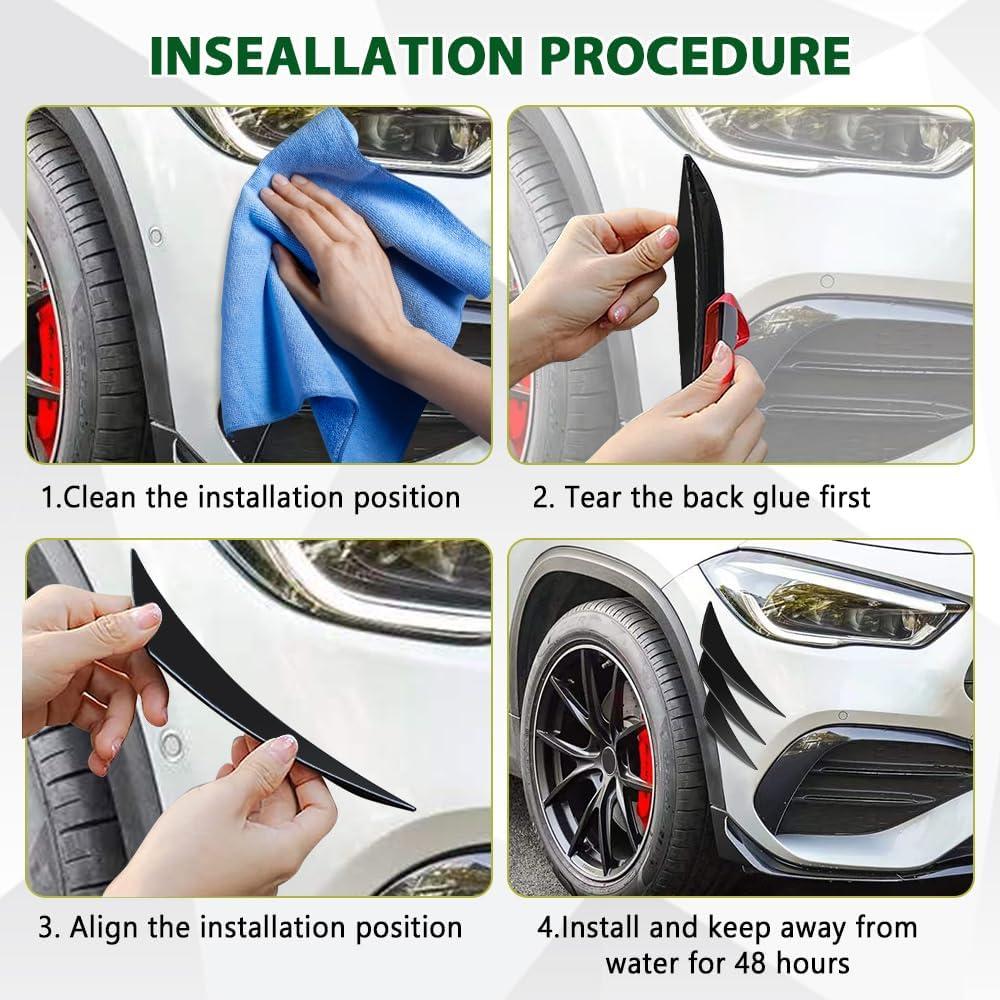 INSEALLATION PROCEDURE

1.Clean the installation position

2. Tear the back glue first

3. Align the installation position

4.Install and keep away from water for 48 hours