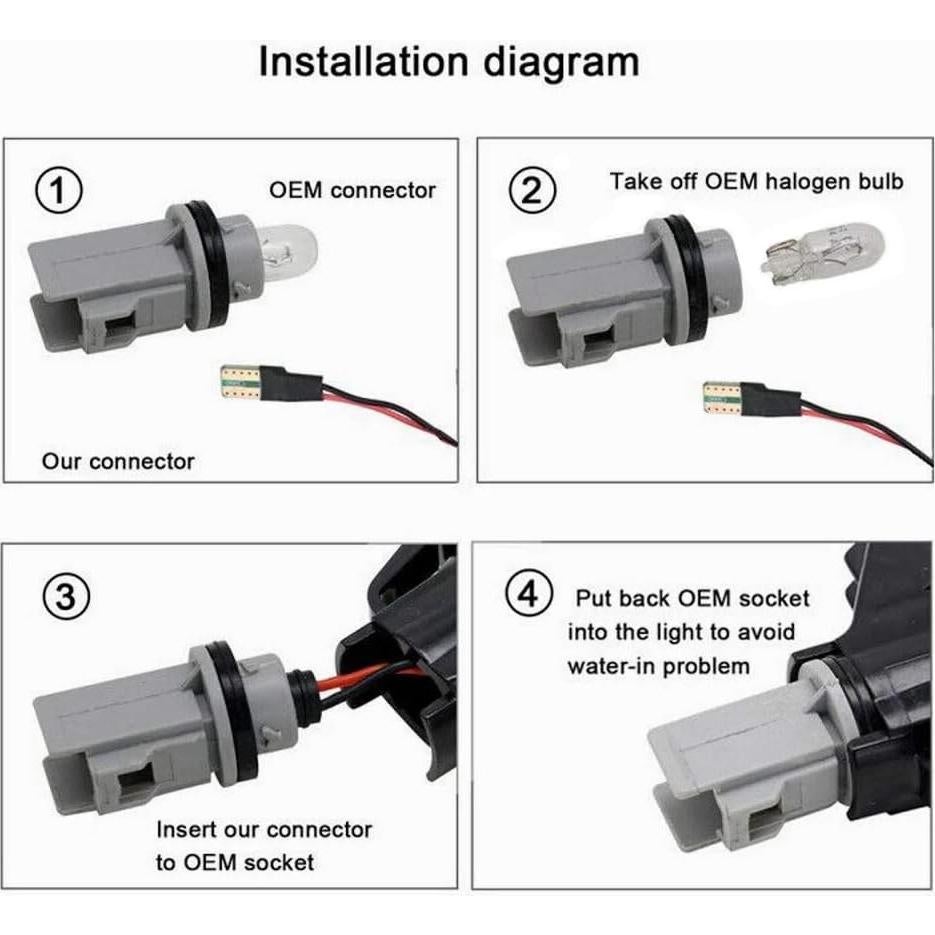 Installation diagram

①
OEM connector

Our connector

②
Take off OEM halogen bulb

③

Insert our connector to OEM socket

④
Put back OEM socket into the light to avoid water-in problem