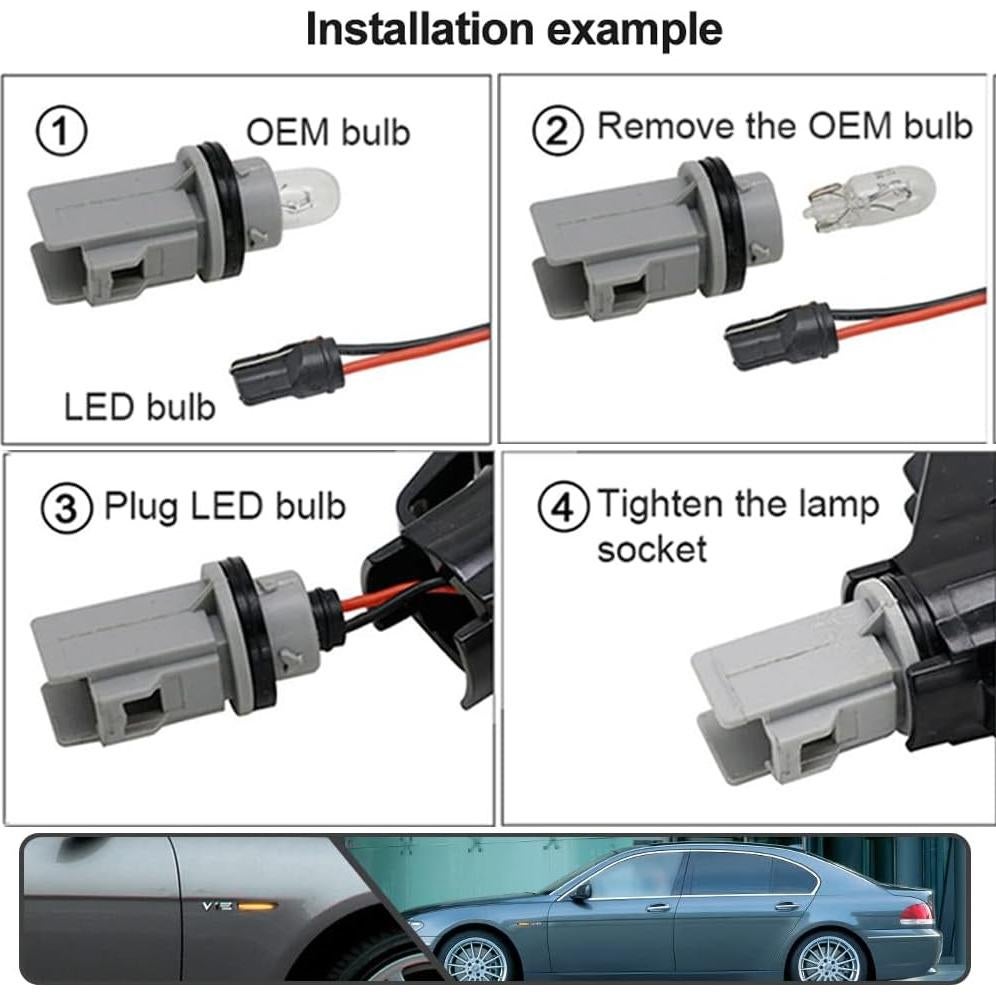 Installation example

① OEM bulb

LED bulb

② Remove the OEM bulb

③ Plug LED bulb

④ Tighten the lamp socket

V12