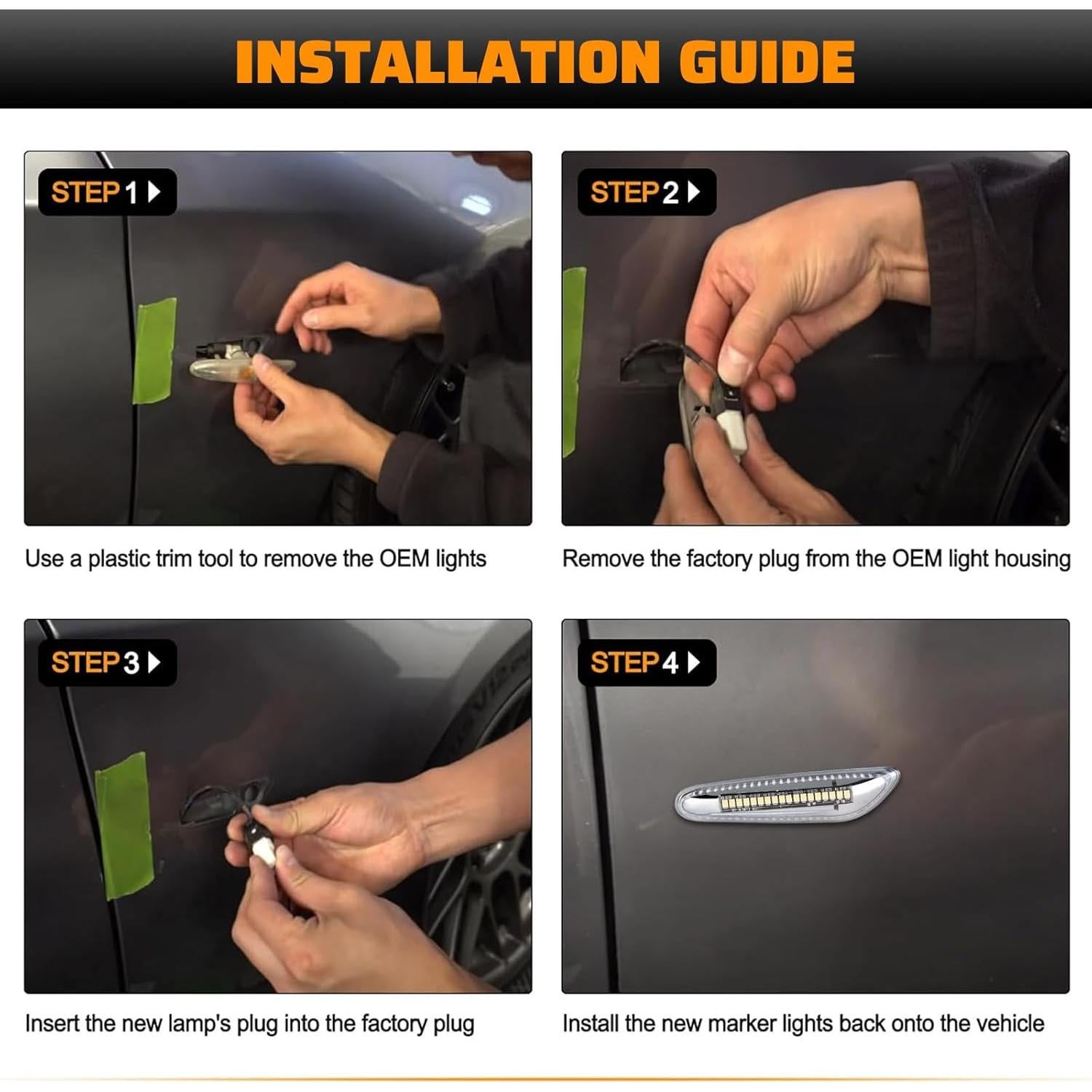 INSTALLATION GUIDE

STEP 1

Use a plastic trim tool to remove the OEM lights

STEP 2

Remove the factory plug from the OEM light housing

STEP 3

Insert the new lamp's plug into the factory plug

STEP 4

Install the new marker lights back onto the vehicle