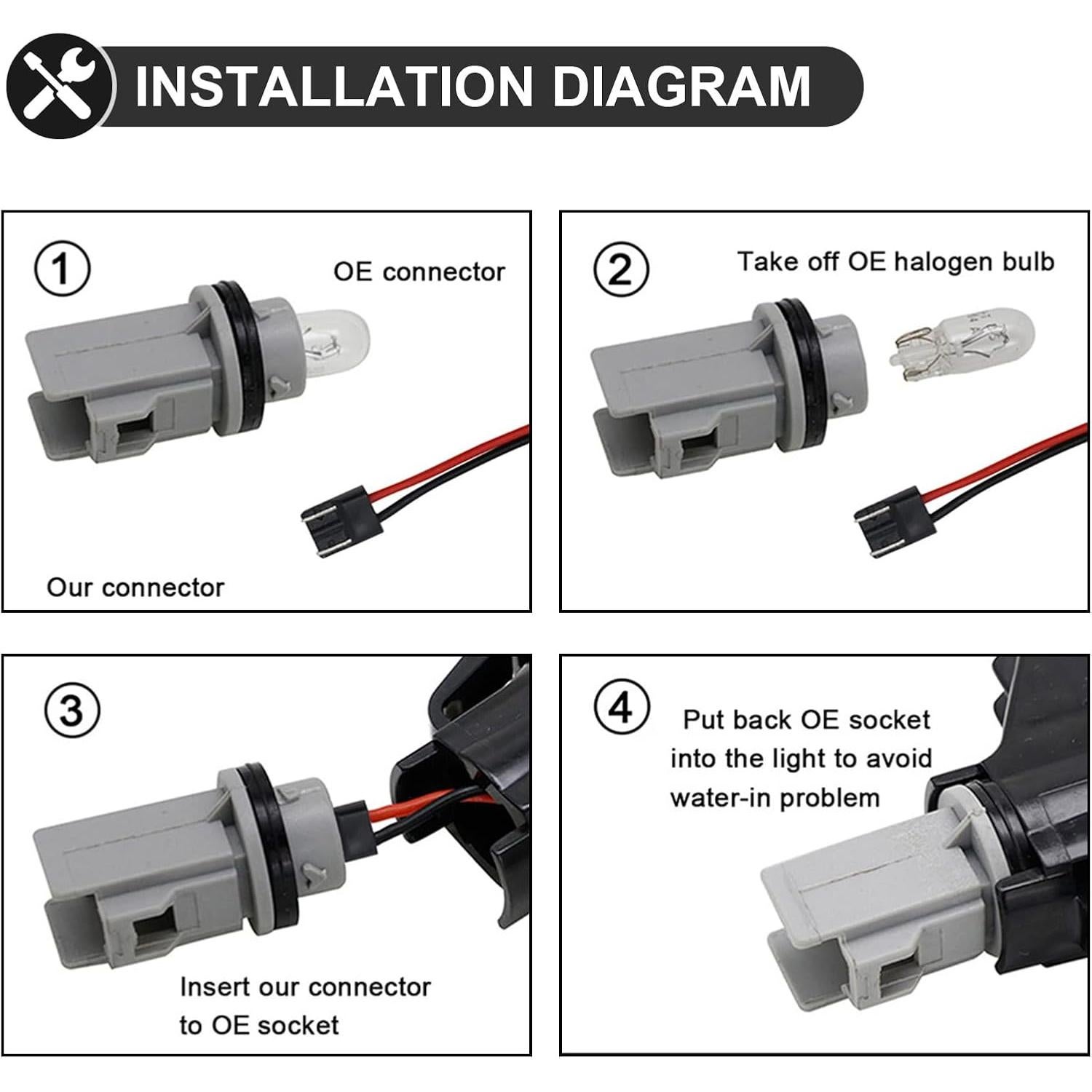 INSTALLATION DIAGRAM

①

OE connector

Our connector

②

Take off OE halogen bulb

③

Insert our connector to OE socket

④

Put back OE socket into the light to avoid water-in problem