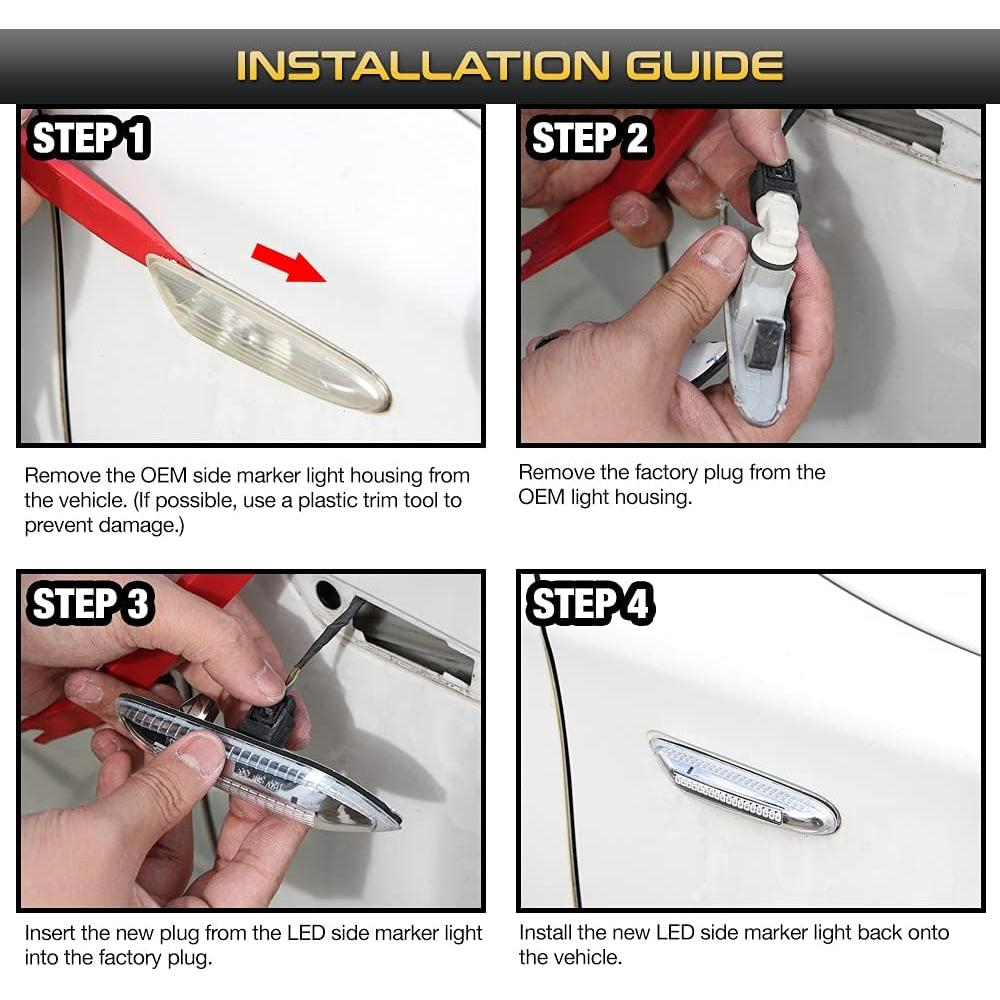 INSTALLATION GUIDE

STEP 1

Remove the OEM side marker light housing from the vehicle. (If possible, use a plastic trim tool to prevent damage.)

STEP 2

Remove the factory plug from the OEM light housing.

STEP 3

Insert the new plug from the LED side marker light into the factory plug.

STEP 4

Install the new LED side marker light back onto the vehicle.