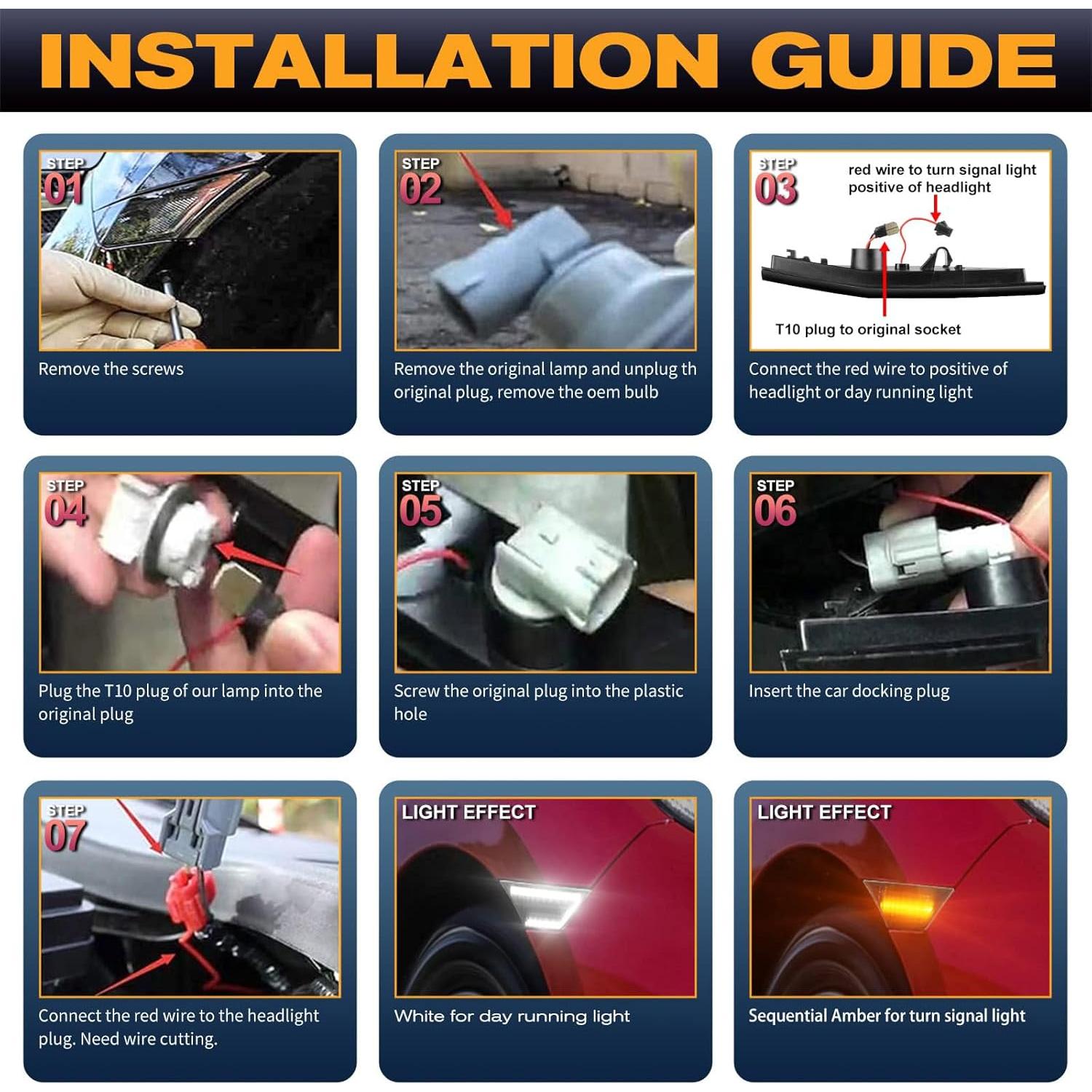 INSTALLATION GUIDE

STEP 01

Remove the screws

STEP 02

Remove the original lamp and unplug th original plug, remove the oem bulb

STEP 03

red wire to turn signal light positive of headlight

T10 plug to original socket

Connect the red wire to positive of headlight or day running light

STEP 04

Plug the T10 plug of our lamp into the original plug

STEP 05

Screw the original plug into the plastic hole

STEP 06

Insert the car docking plug

STEP 07

Connect the red wire to the headlight plug. Need wire cutting.

LIGHT EFFECT

White for day running light

LIGHT EFFECT

Sequential Amber for turn signal light