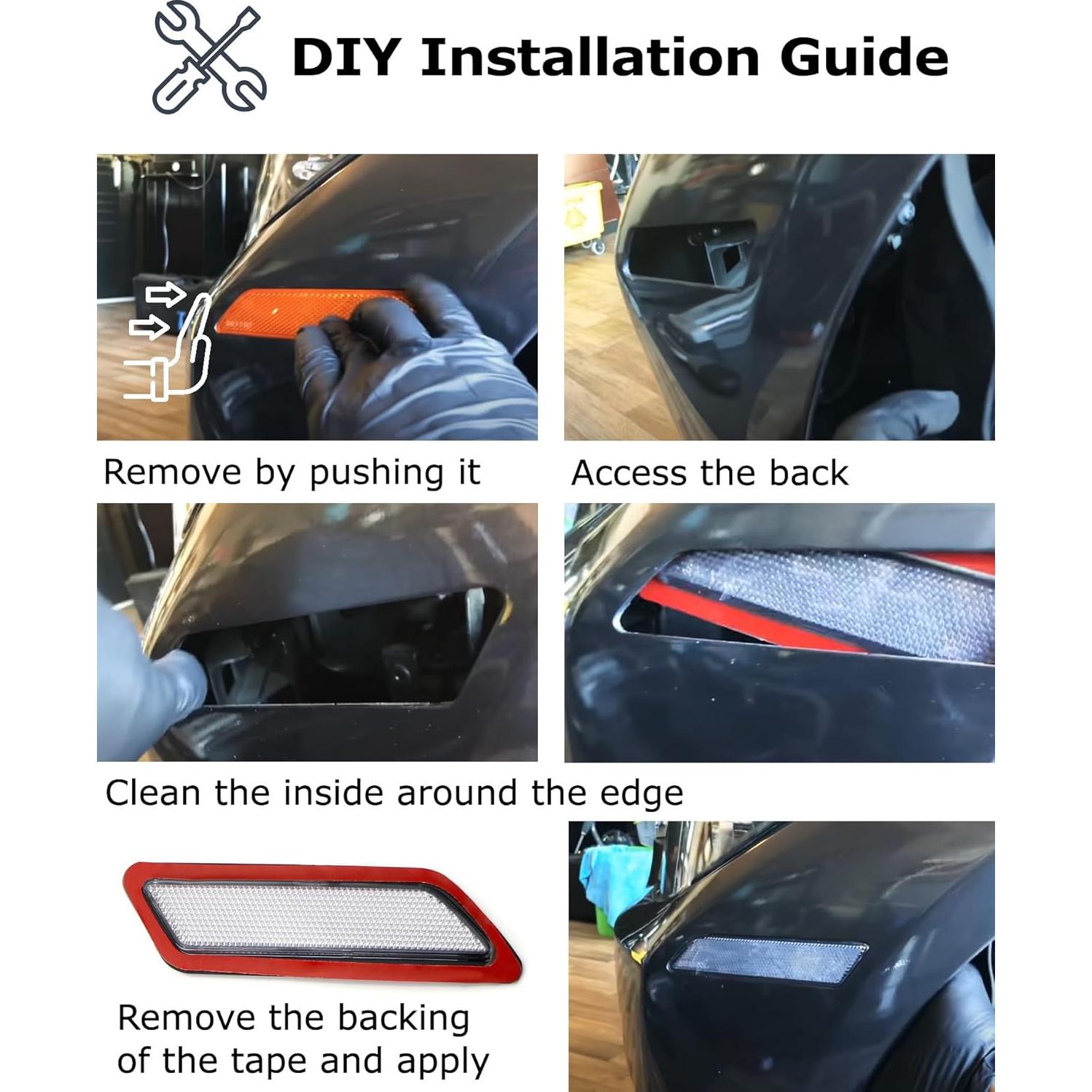 DIY Installation Guide

Remove by pushing it

Access the back

Clean the inside around the edge

Remove the backing of the tape and apply