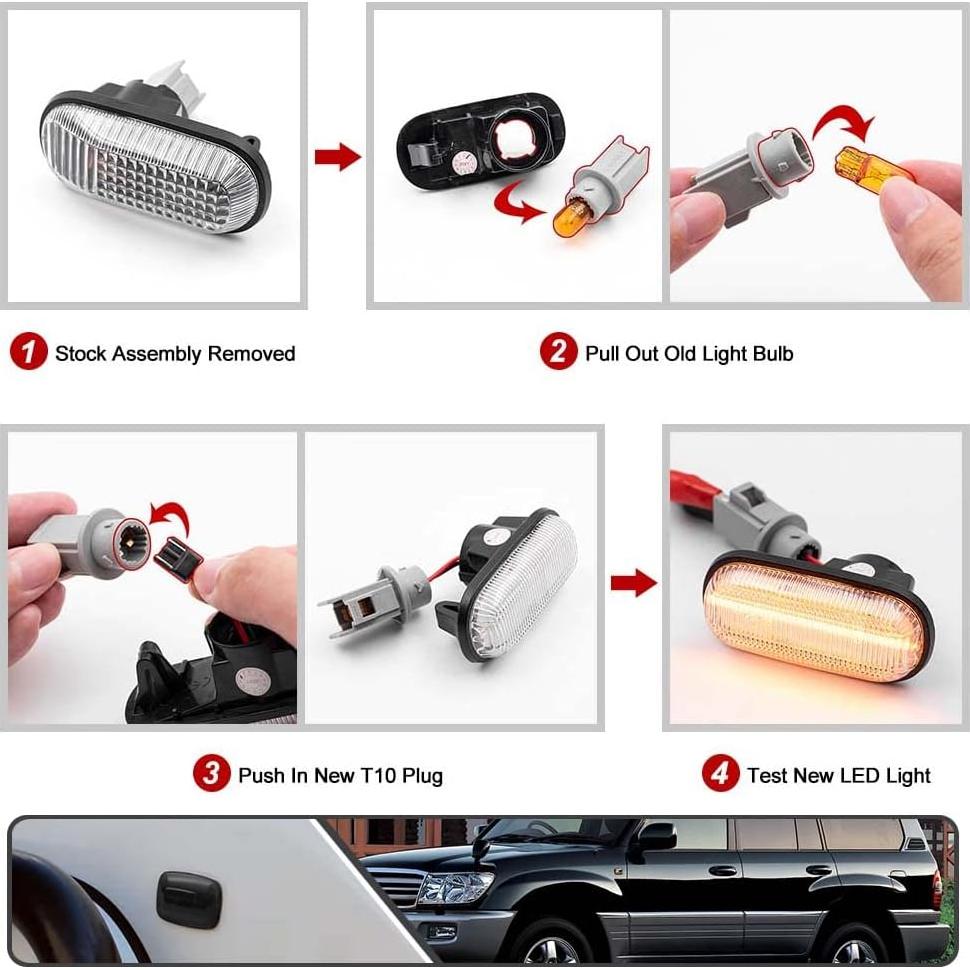 1 Stock Assembly Removed

2 Pull Out Old Light Bulb

3 Push In New T10 Plug

4 Test New LED Light