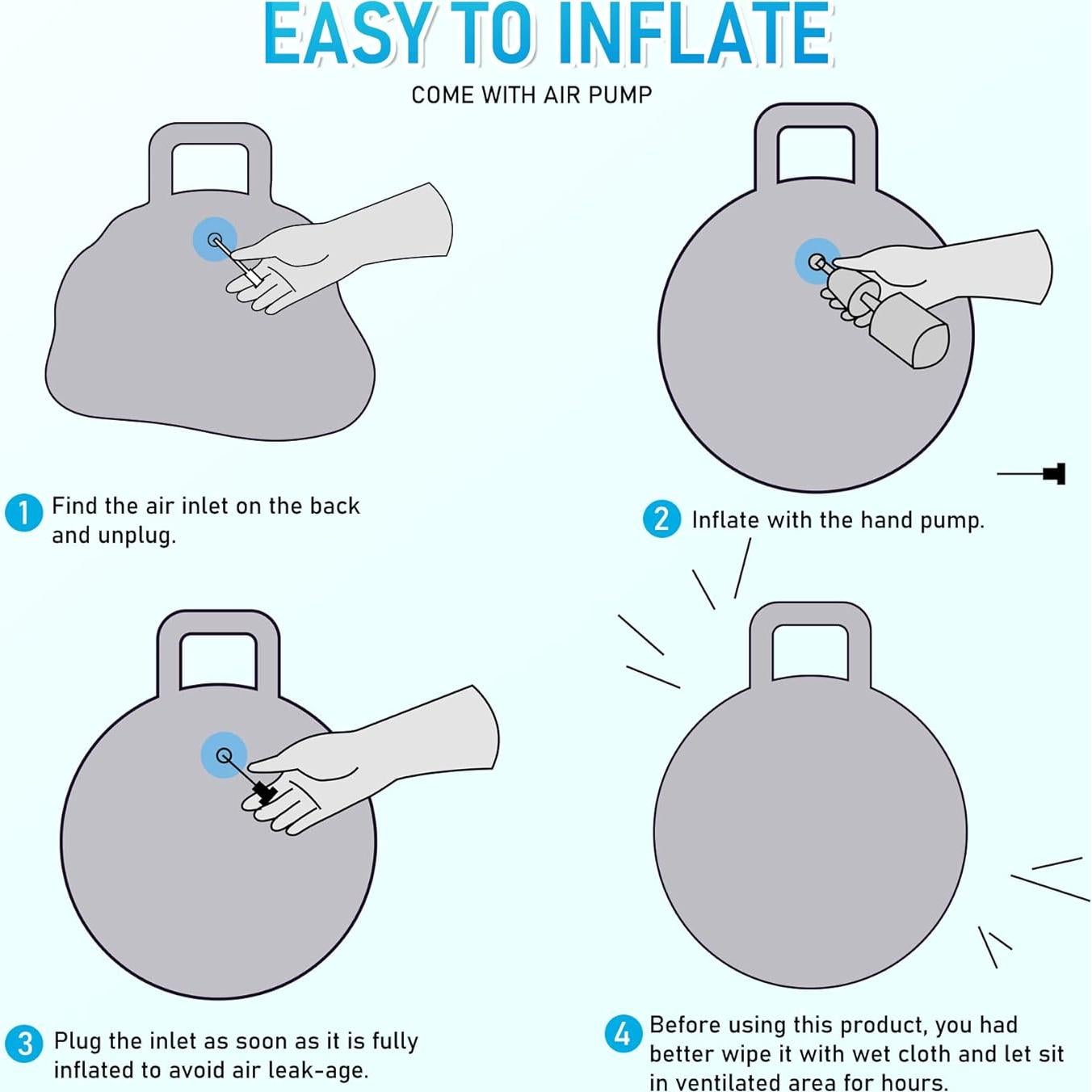 EASY TO INFLATE

COME WITH AIR PUMP

1 Find the air inlet on the back and unplug.

2 Inflate with the hand pump.

3 Plug the inlet as soon as it is fully inflated to avoid air leak-age.

4 Before using this product, you had better wipe it with wet cloth and let sit in ventilated area for hours.