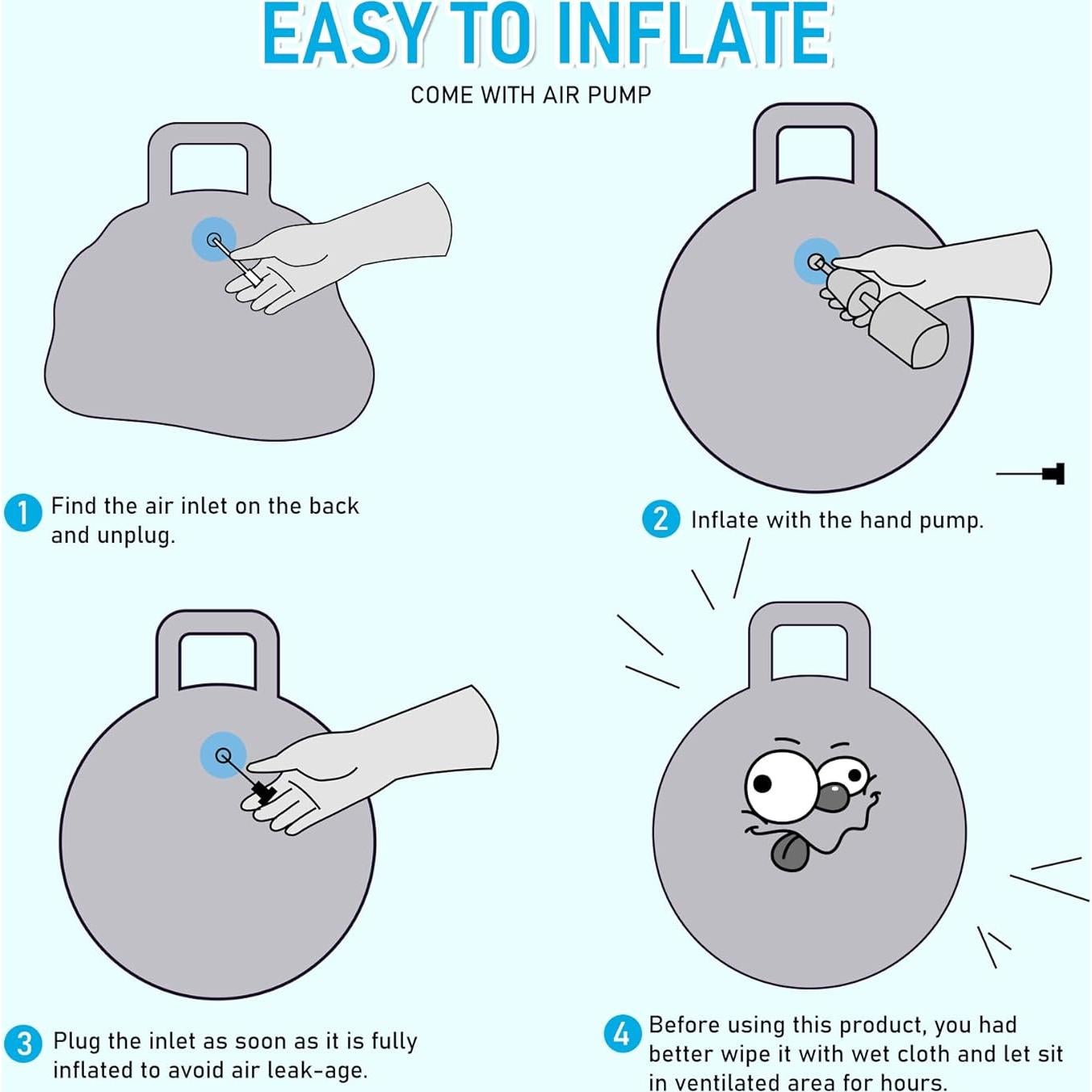 EASY TO INFLATE

COME WITH AIR PUMP

1 Find the air inlet on the back and unplug.

2 Inflate with the hand pump.

3 Plug the inlet as soon as it is fully inflated to avoid air leak-age.

4 Before using this product, you had better wipe it with wet cloth and let sit in ventilated area for hours.