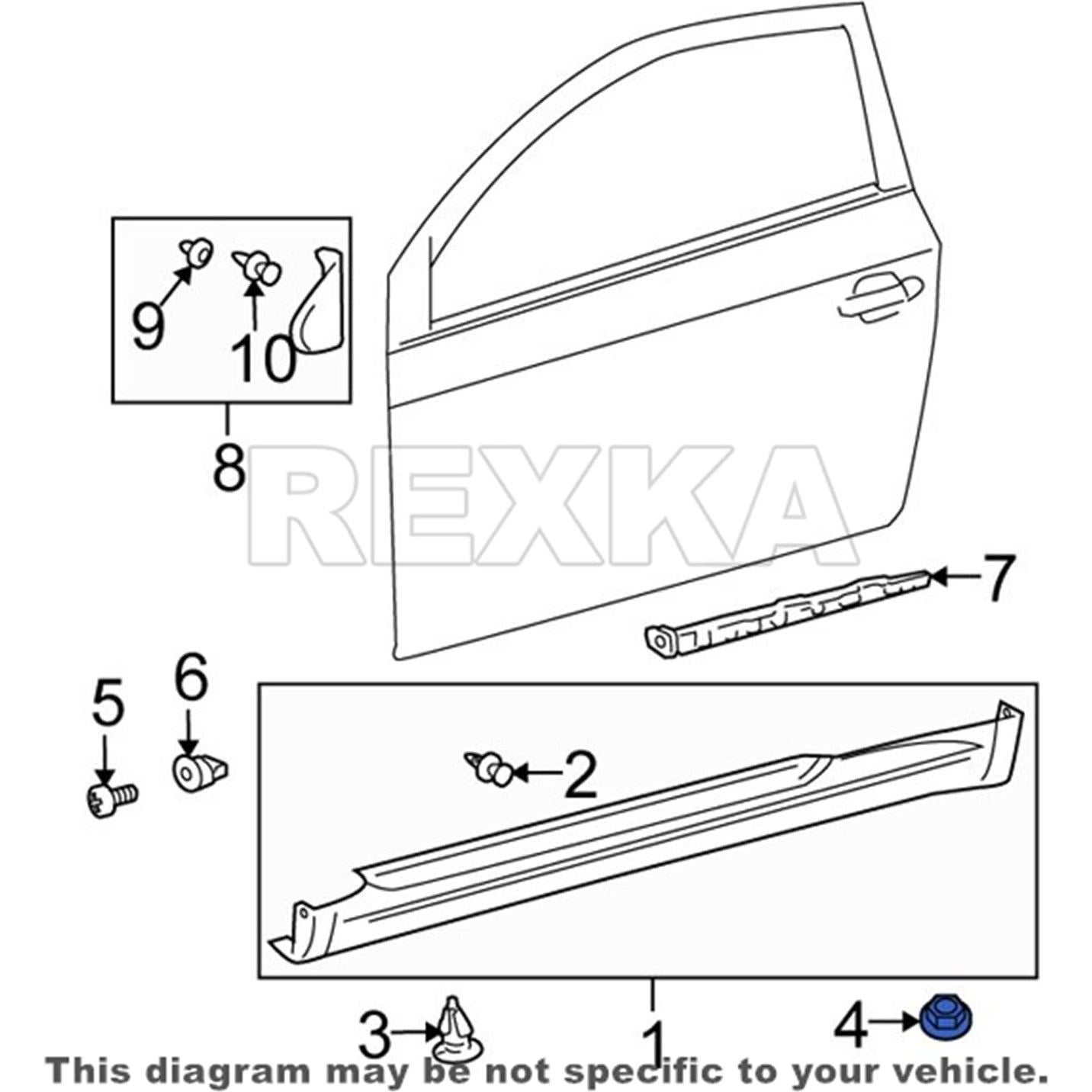 9
10
8
REXKA
7
5
6
2
3
1
4
This diagram may be not specific to your vehicle.