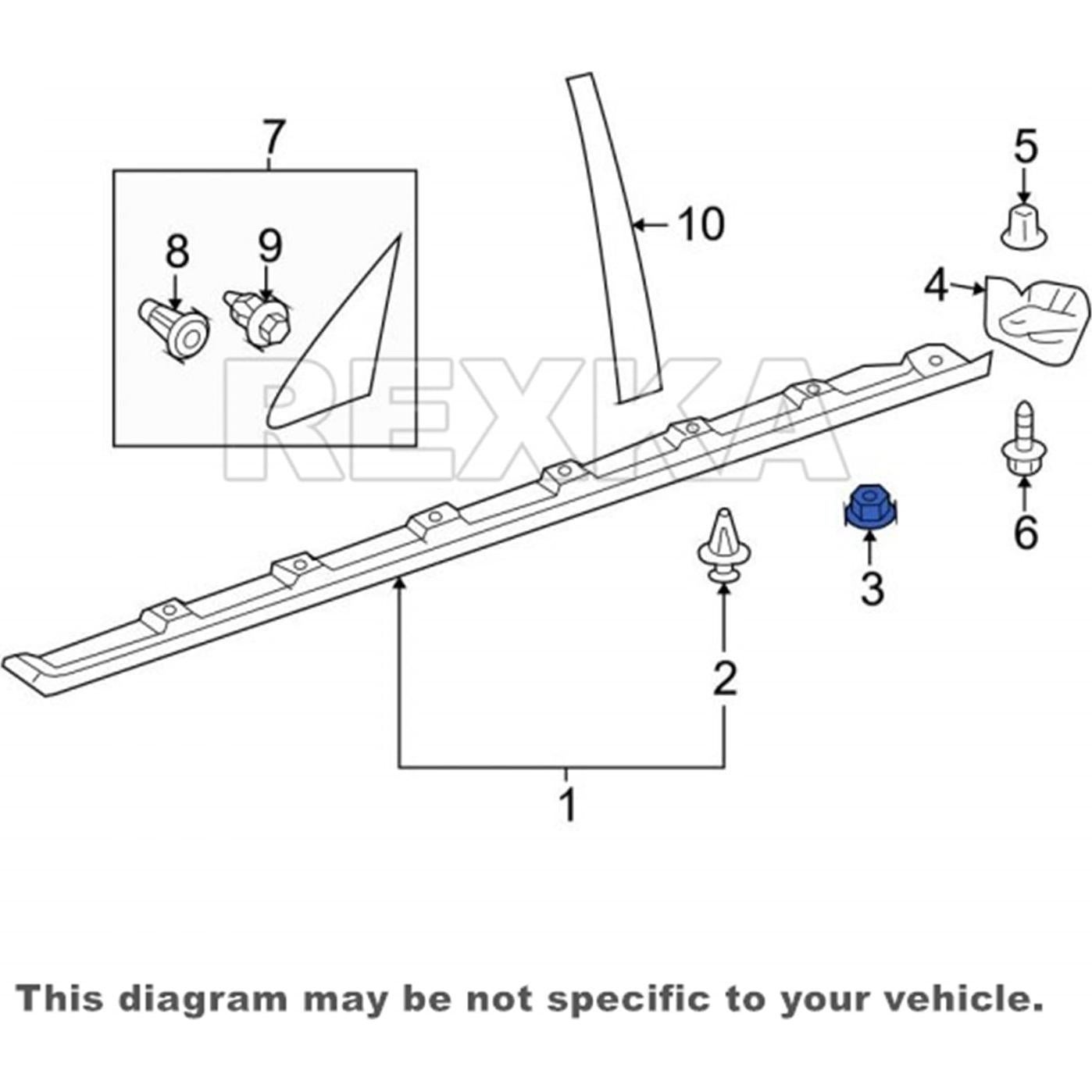 7
8
9
10
5
4
REXKA
6
3
2
1

This diagram may be not specific to your vehicle.