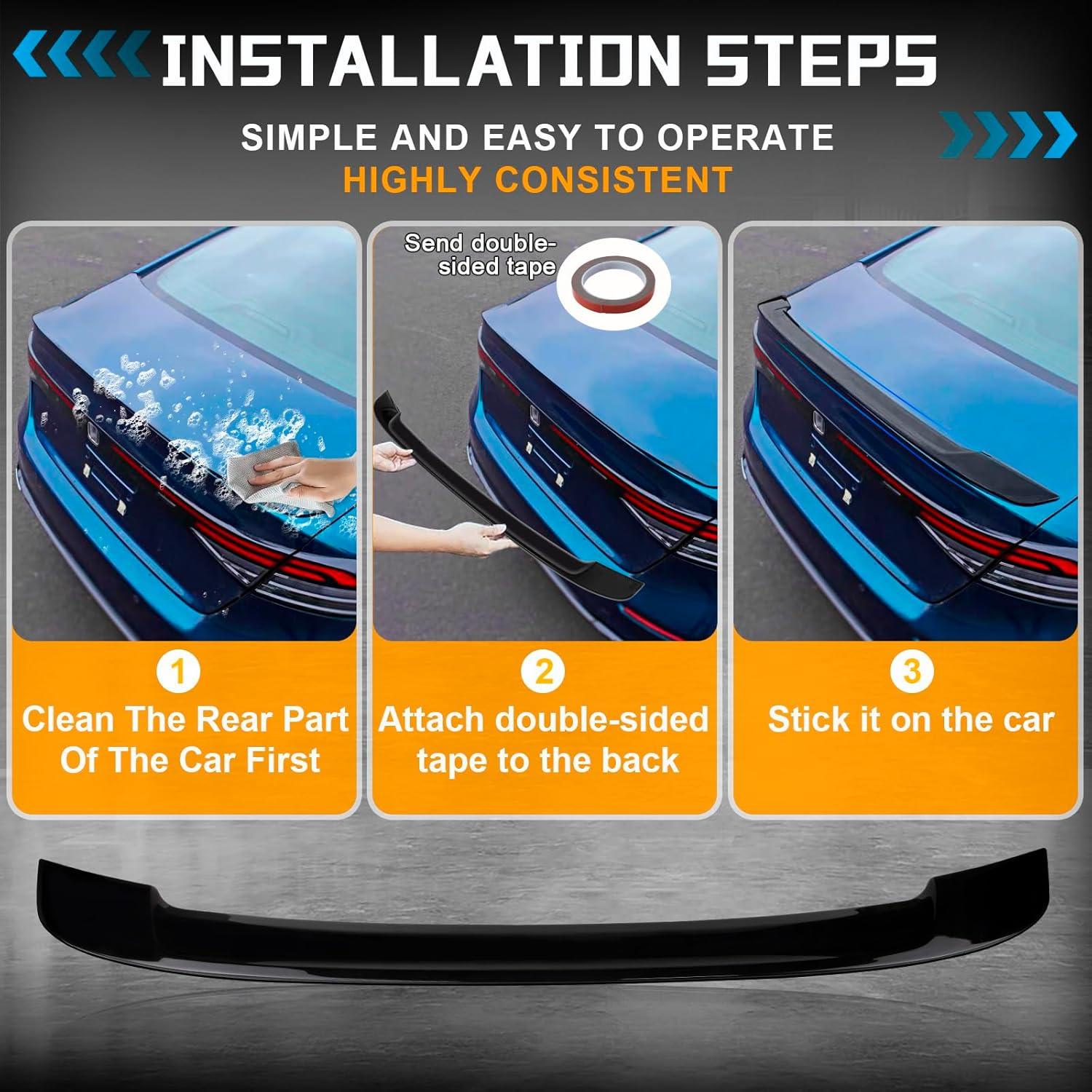 INSTALLATION STEPS

SIMPLE AND EASY TO OPERATE
HIGHLY CONSISTENT

Send double-sided tape

1
Clean The Rear Part Of The Car First

2
Attach double-sided tape to the back

3
Stick it on the car