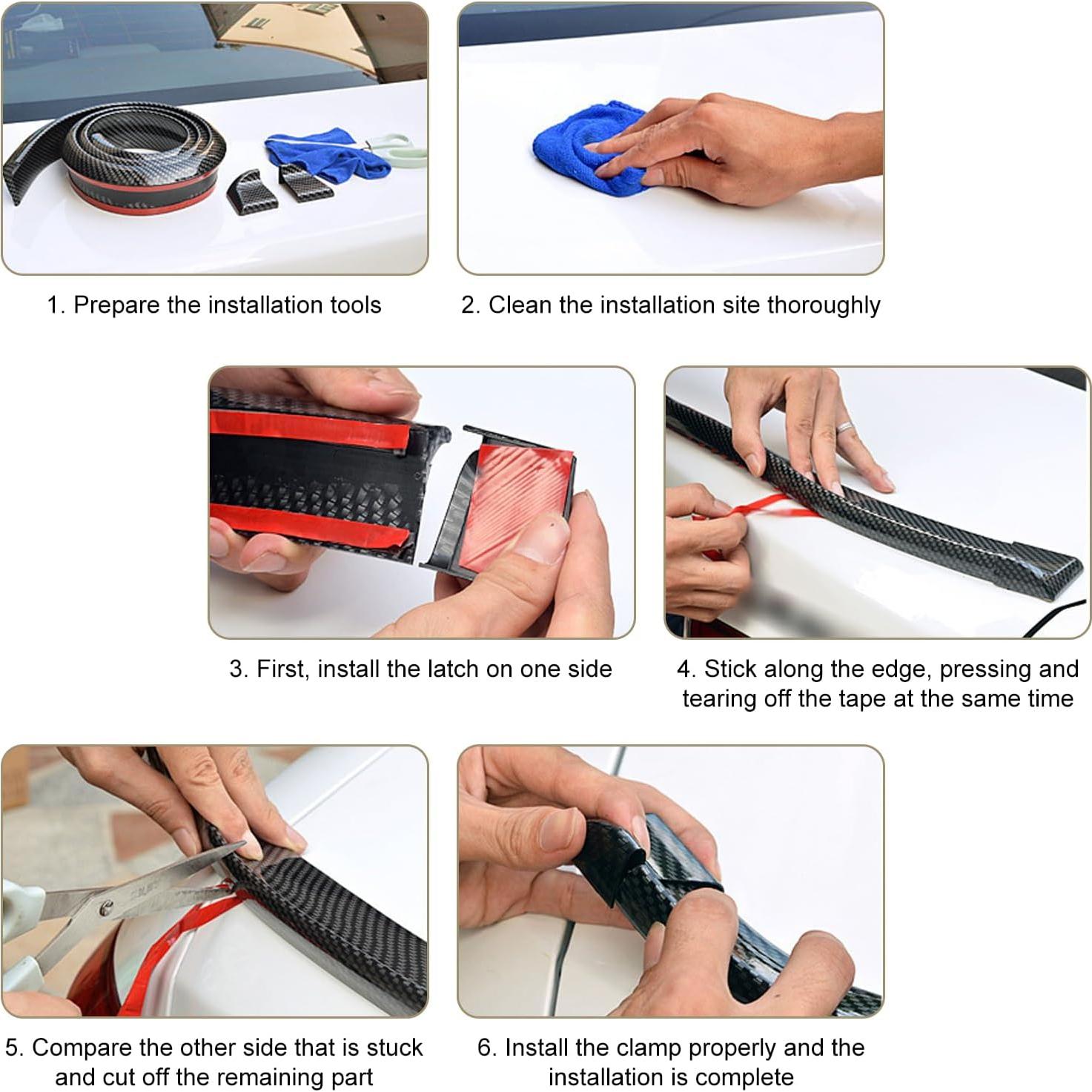 1. Prepare the installation tools

2. Clean the installation site thoroughly

3. First, install the latch on one side

4. Stick along the edge, pressing and tearing off the tape at the same time

5. Compare the other side that is stuck and cut off the remaining part

6. Install the clamp properly and the installation is complete