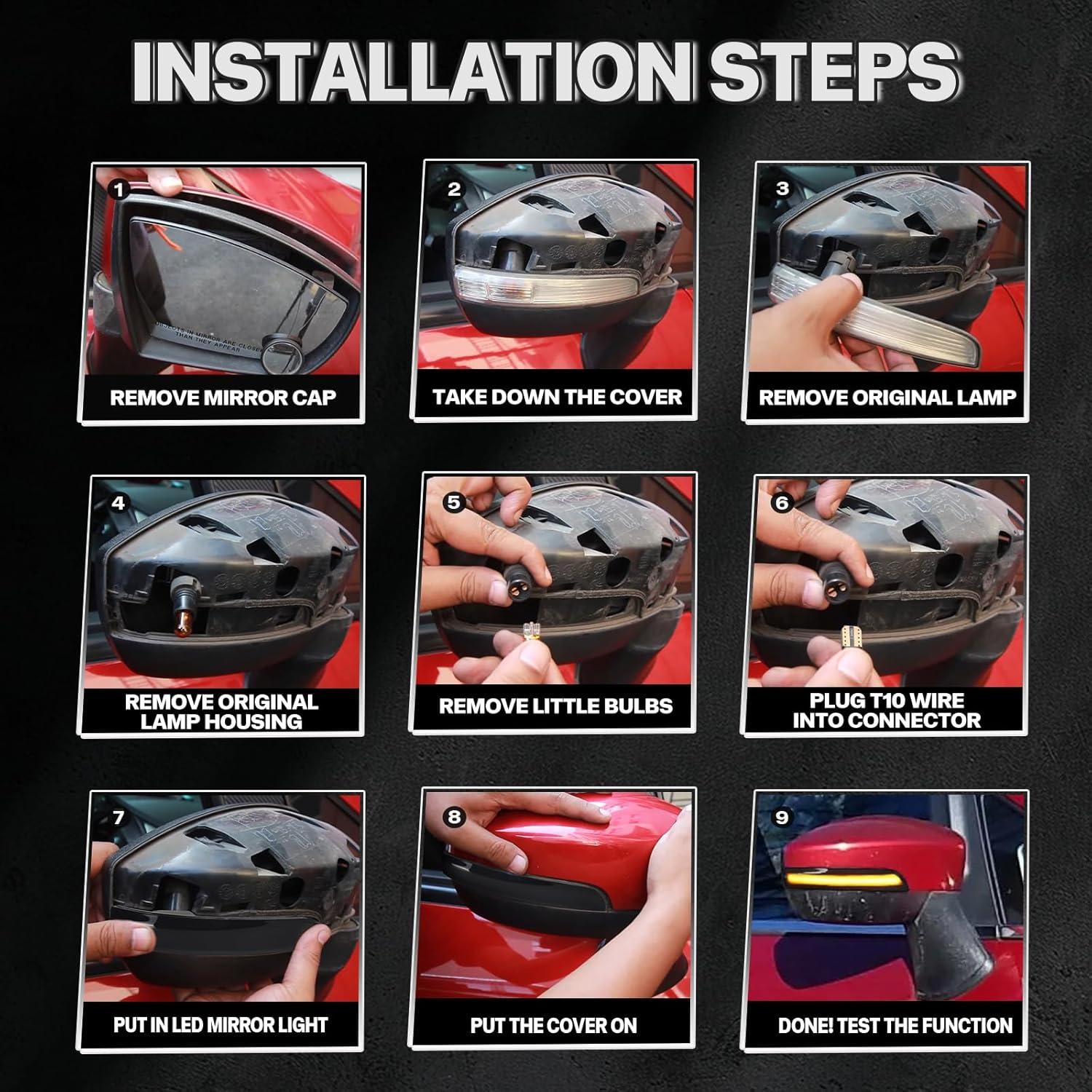 INSTALLATION STEPS

1
OBJECTS IN MIRROR ARE CLOSER THAN THEY APPEAR
REMOVE MIRROR CAP

2
TAKE DOWN THE COVER

3
REMOVE ORIGINAL LAMP

4
REMOVE ORIGINAL LAMP HOUSING

5
REMOVE LITTLE BULBS

6
PLUG T10 WIRE INTO CONNECTOR

7
PUT IN LED MIRROR LIGHT

8
PUT THE COVER ON

9
DONE! TEST THE FUNCTION