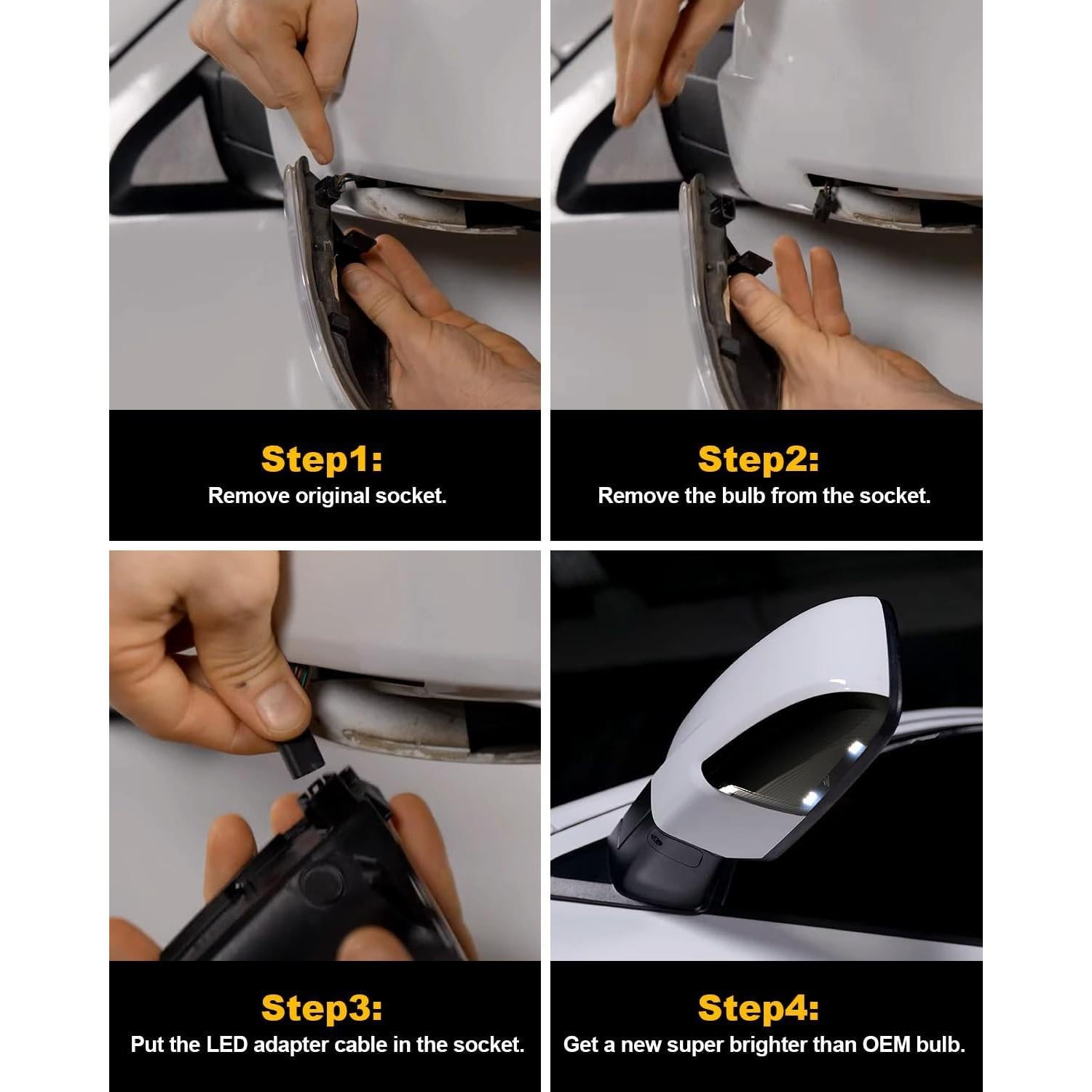 Step1:
Remove original socket.

Step2:
Remove the bulb from the socket.

Step3:
Put the LED adapter cable in the socket.

Step4:
Get a new super brighter than OEM bulb.