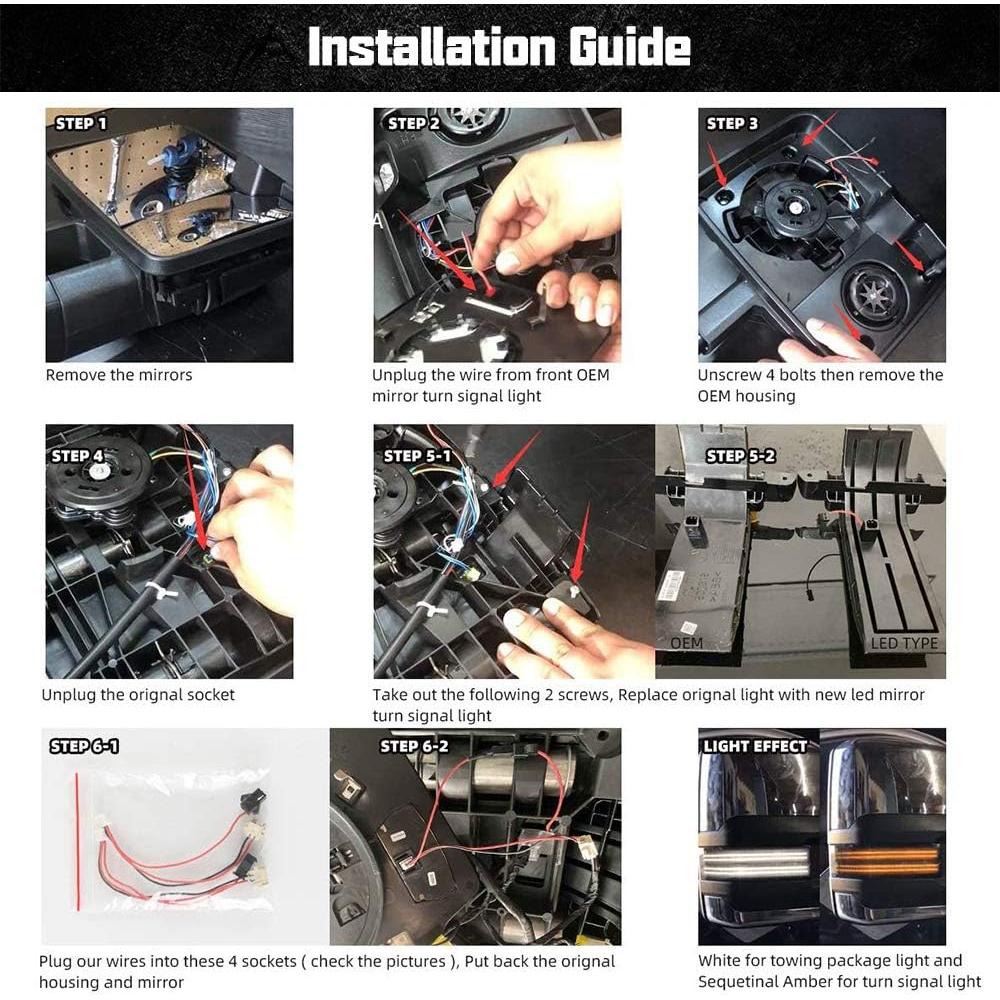 Installation Guide

STEP 1

Remove the mirrors

STEP 2

Unplug the wire from front OEM mirror turn signal light

STEP 3

Unscrew 4 bolts then remove the OEM housing

STEP 4

Unplug the orignal socket

STEP 5-1

STEP 5-2

OEM

LED TYPE

Take out the following 2 screws, Replace orignal light with new led mirror turn signal light

STEP 6-1

STEP 6-2

Plug our wires into these 4 sockets ( check the pictures ), Put back the orignal housing and mirror

LIGHT EFFECT

White for towing package light and Sequetinal Amber for turn signal light