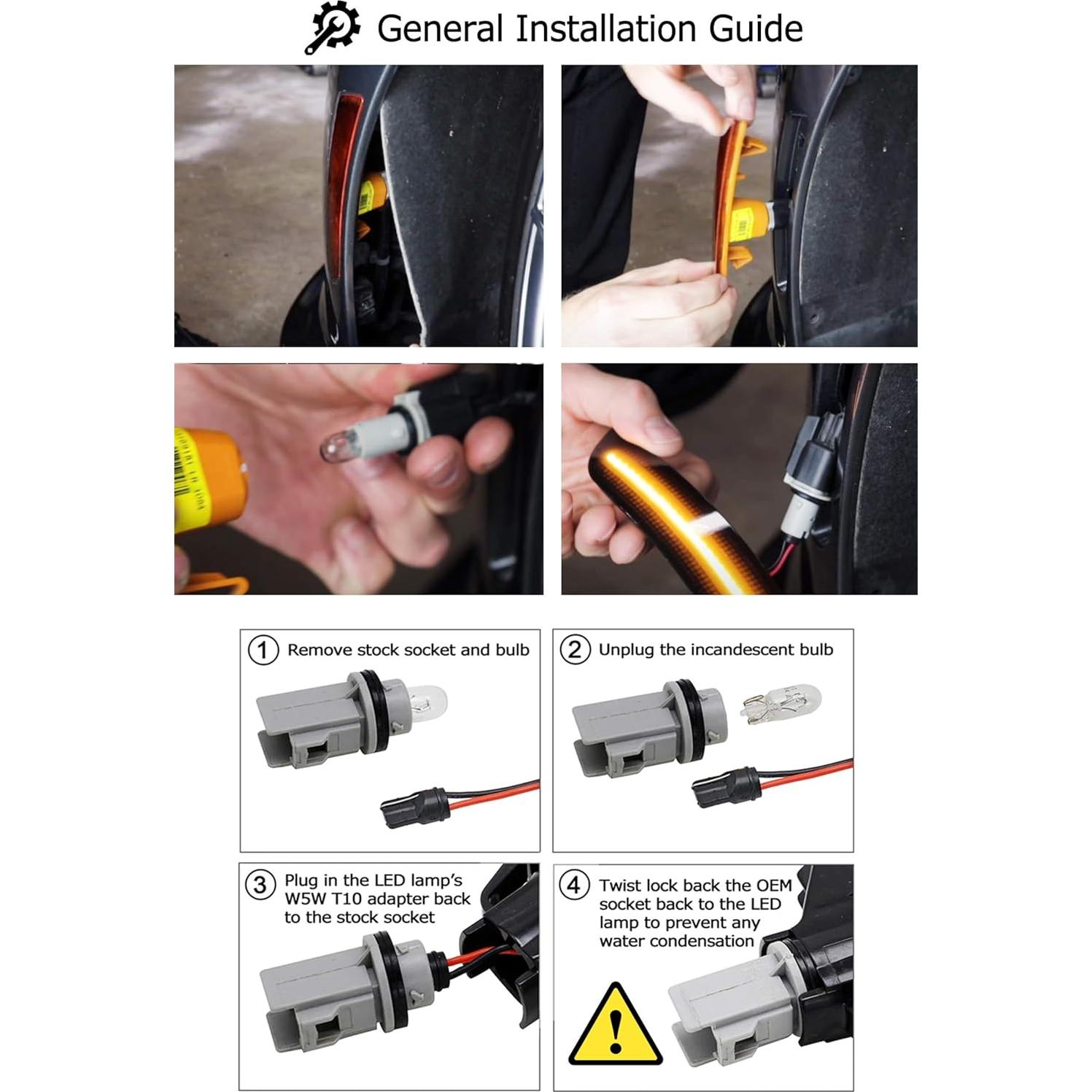 General Installation Guide

① Remove stock socket and bulb

② Unplug the incandescent bulb

③ Plug in the LED lamp's W5W T10 adapter back to the stock socket

④ Twist lock back the OEM socket back to the LED lamp to prevent any water condensation

!