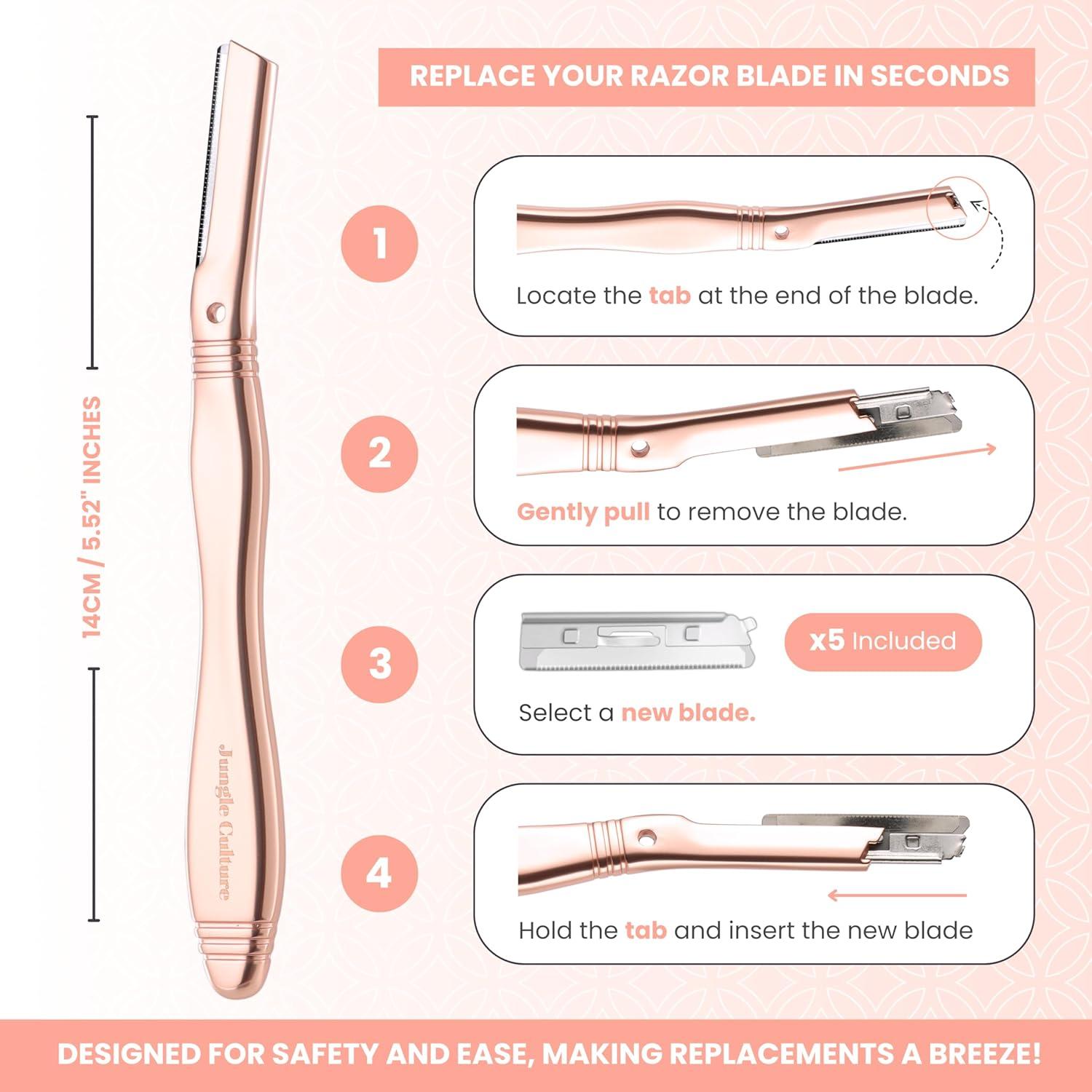 REPLACE YOUR RAZOR BLADE IN SECONDS

14CM / 5.52" INCHES

Jungle Culture

1

Locate the tab at the end of the blade.

2

Gently pull to remove the blade.

3

x5 Included

Select a new blade.

4

Hold the tab and insert the new blade

DESIGNED FOR SAFETY AND EASE, MAKING REPLACEMENTS A BREEZE!