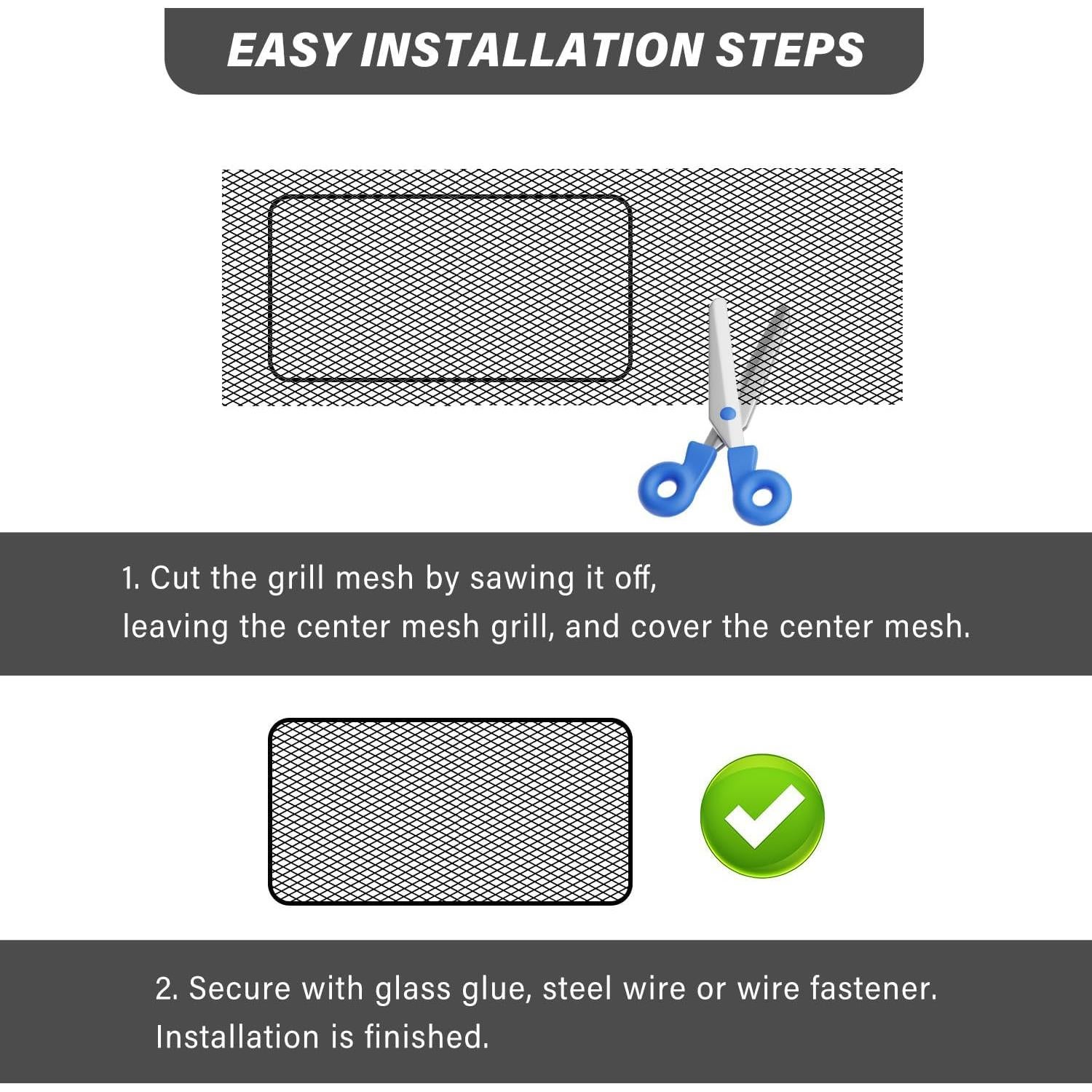 EASY INSTALLATION STEPS

1. Cut the grill mesh by sawing it off, leaving the center mesh grill, and cover the center mesh.

2. Secure with glass glue, steel wire or wire fastener. Installation is finished.