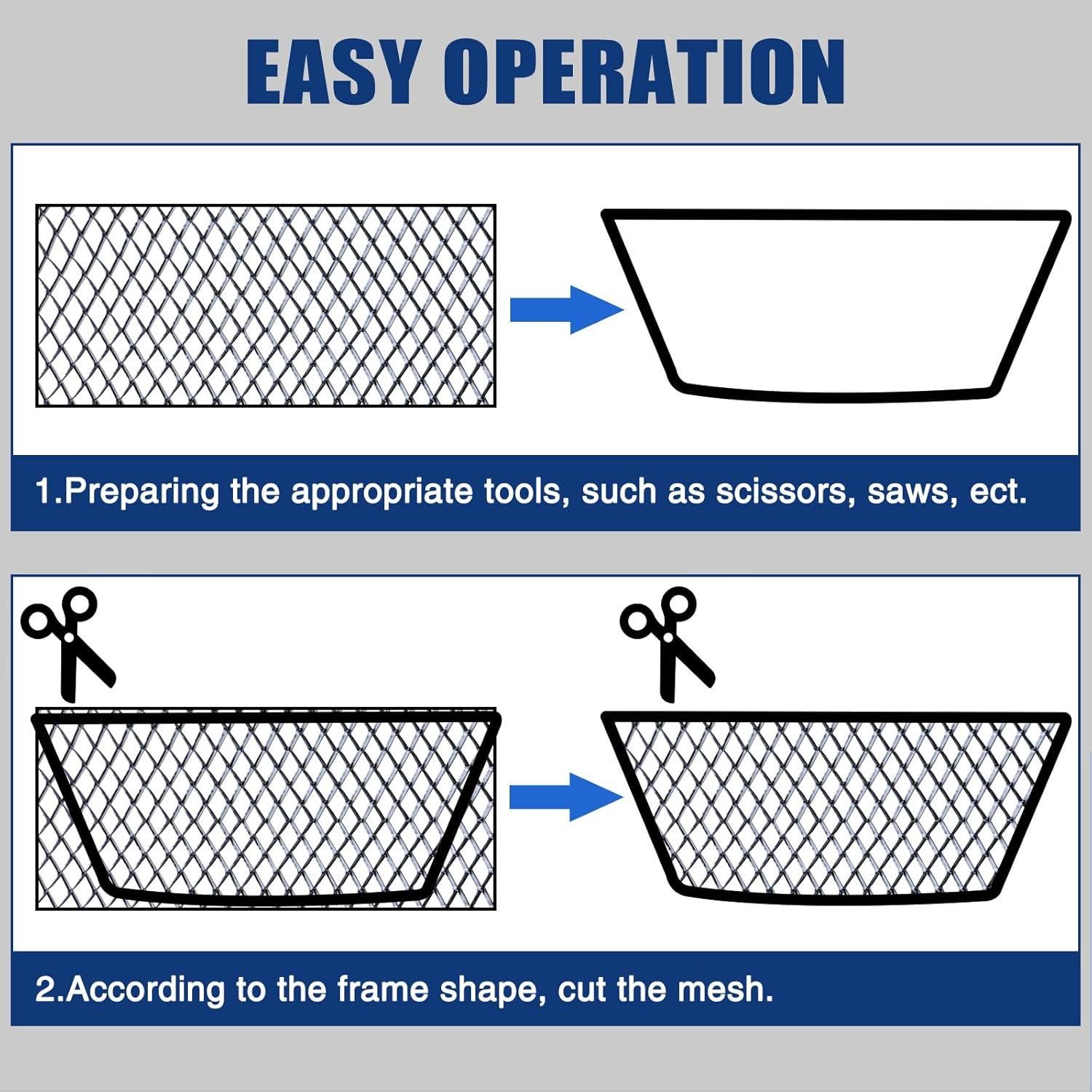 EASY OPERATION

1.Preparing the appropriate tools, such as scissors, saws, ect.

2.According to the frame shape, cut the mesh.