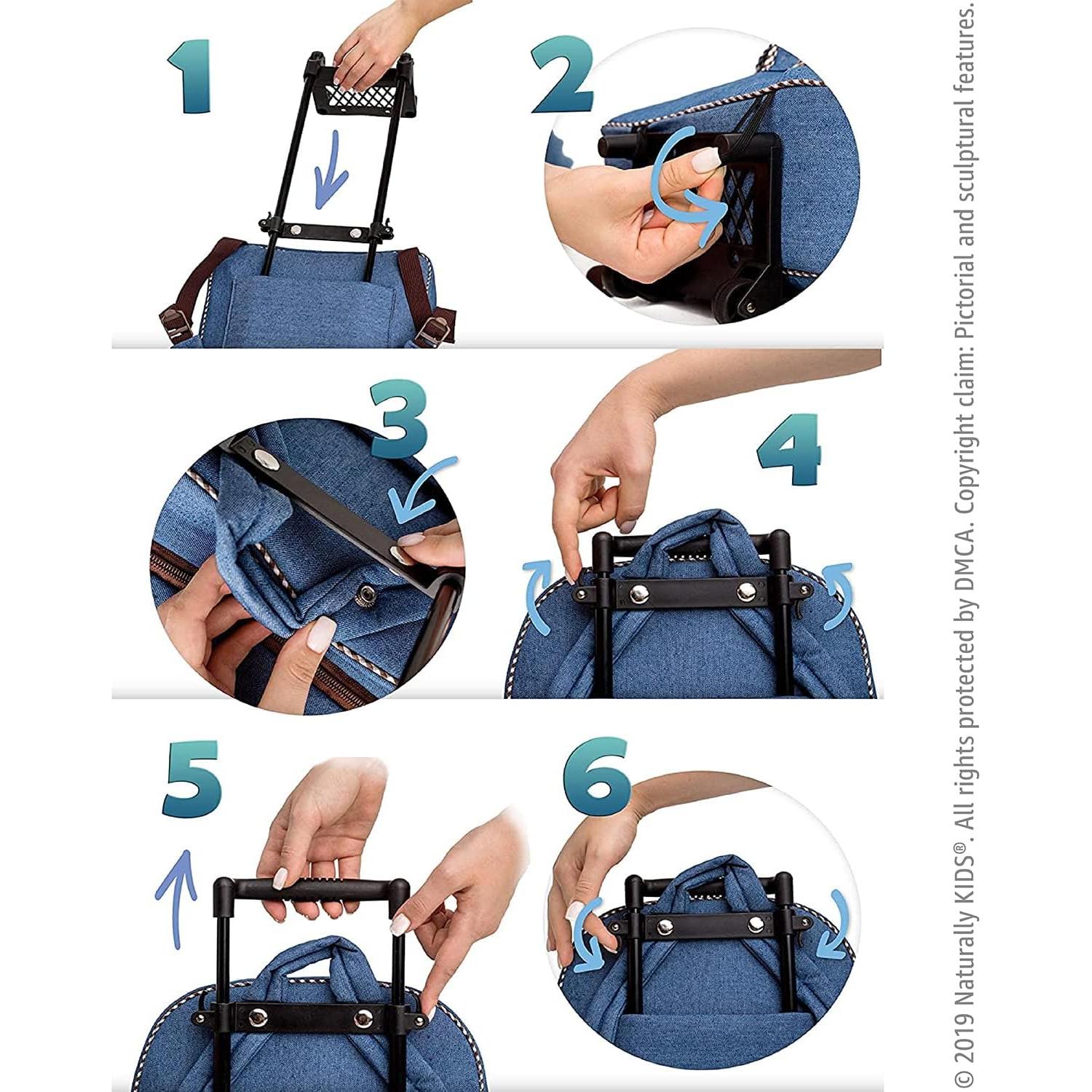 1

2

3

4

5

6

© 2019 Naturally KIDS®. All rights protected by DMCA. Copyright claim: Pictorial and sculptural features.