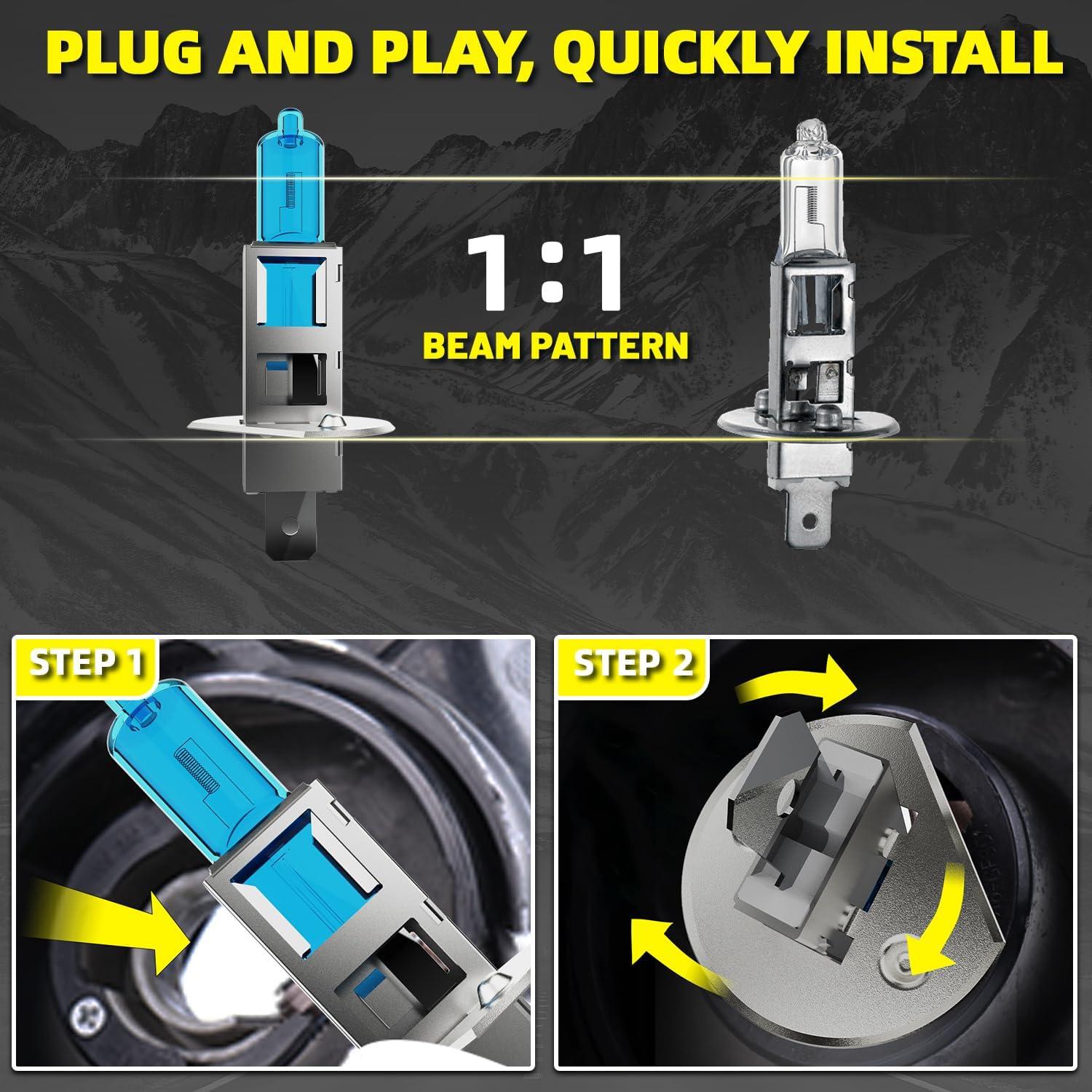 PLUG AND PLAY, QUICKLY INSTALL

1:1
BEAM PATTERN

STEP 1

STEP 2