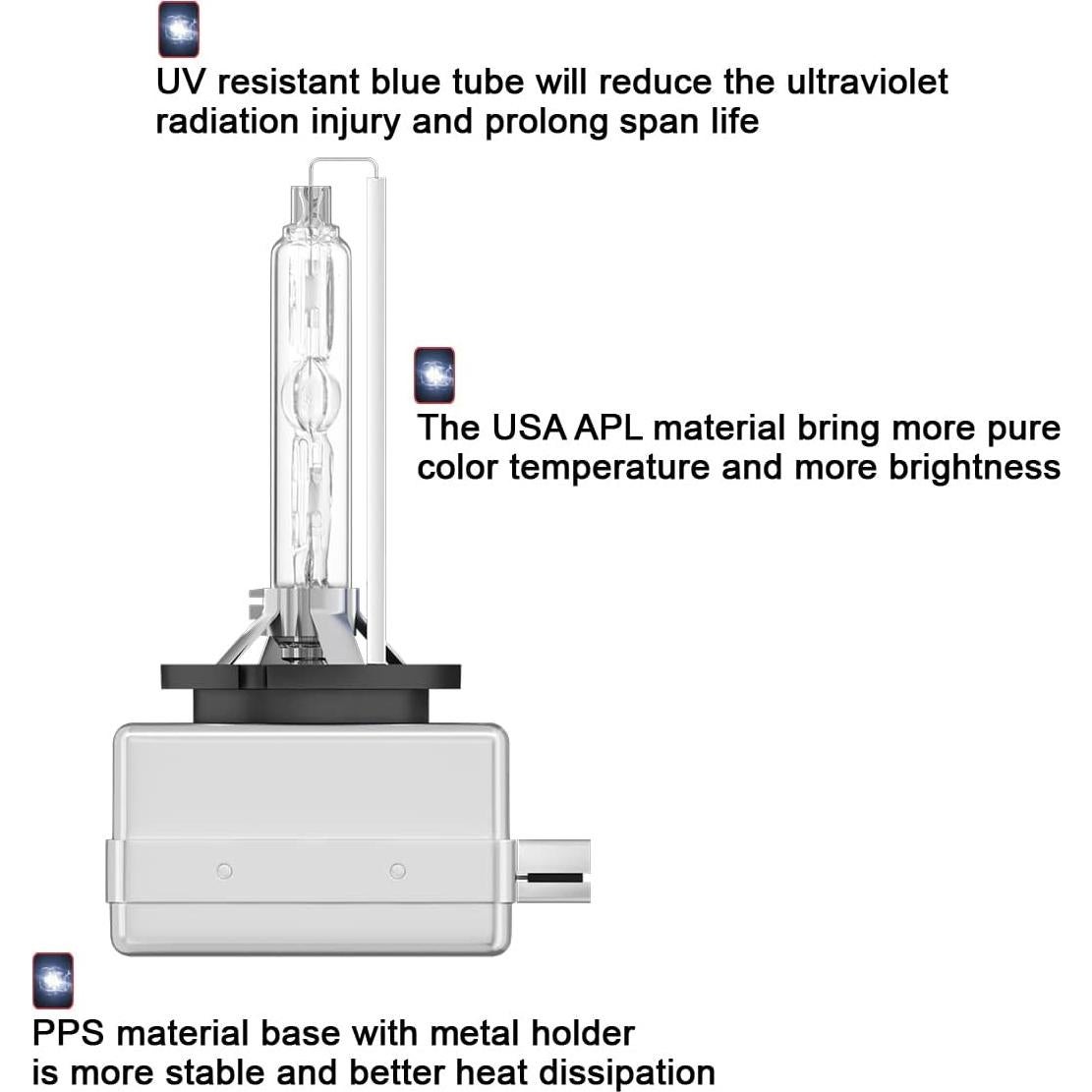 UV resistant blue tube will reduce the ultraviolet radiation injury and prolong span life

The USA APL material bring more pure color temperature and more brightness

PPS material base with metal holder is more stable and better heat dissipation