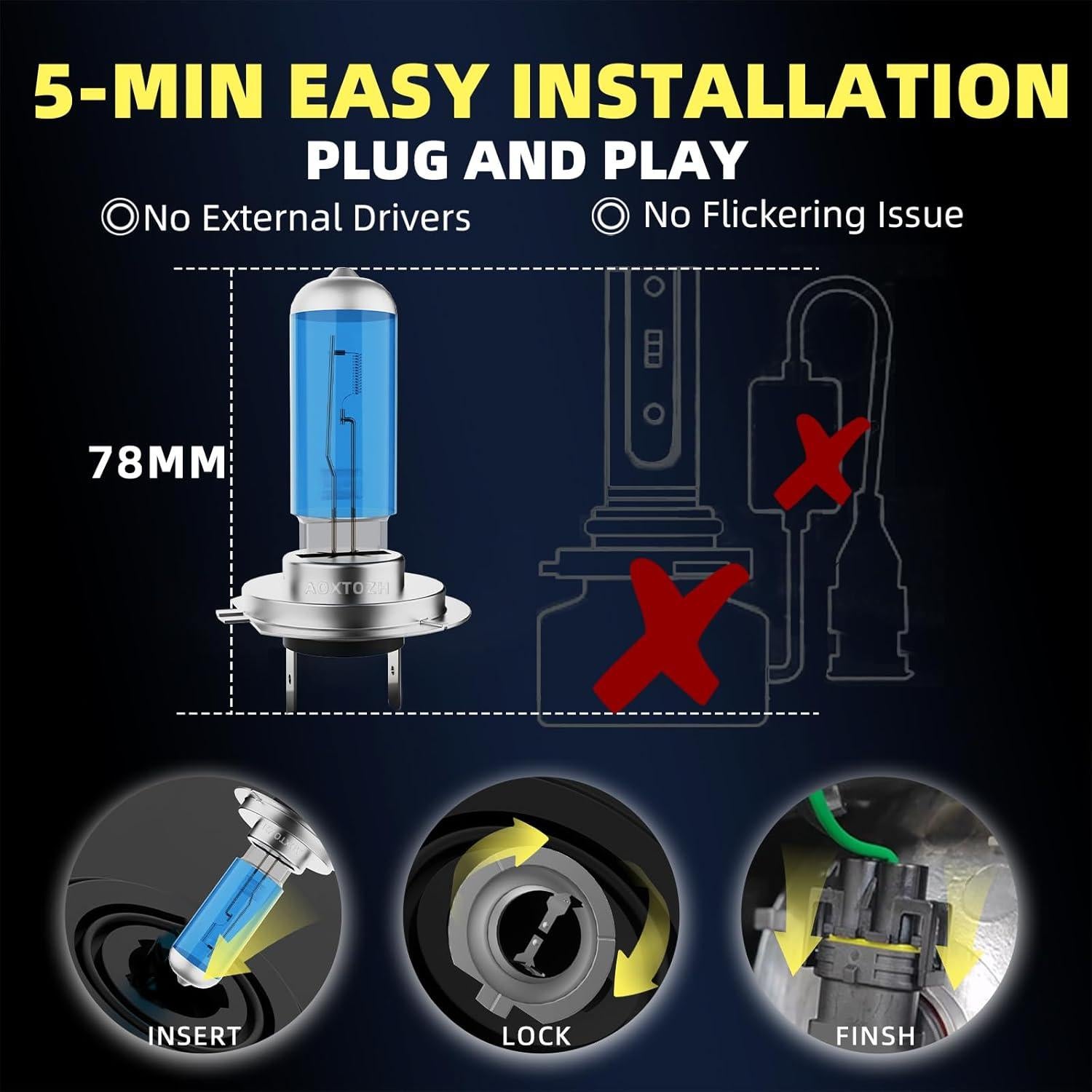 5-MIN EASY INSTALLATION
PLUG AND PLAY

◎No External Drivers ◎ No Flickering Issue

78MM

AOXTOZH

INSERT LOCK FINSH