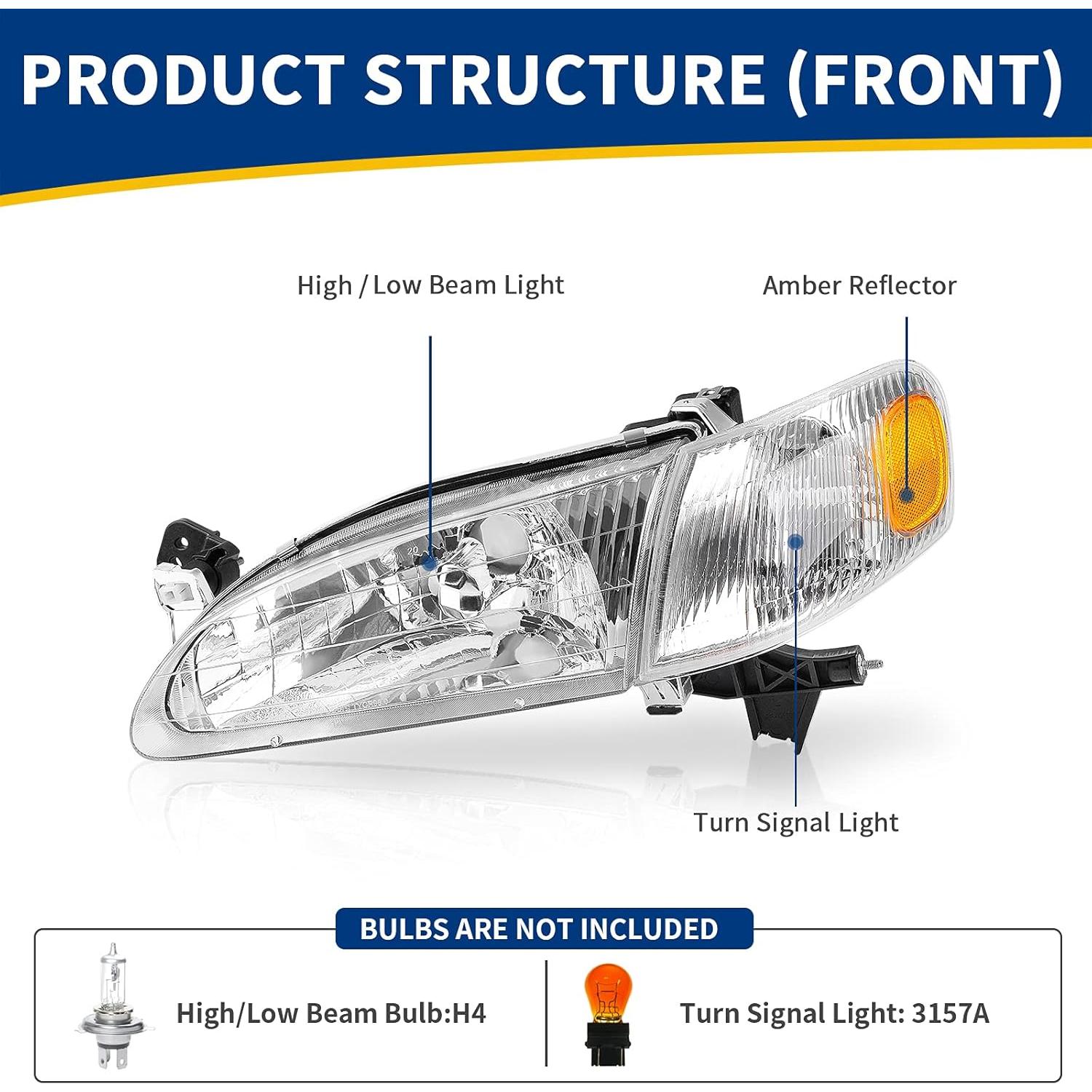 PRODUCT STRUCTURE (FRONT)

High / Low Beam Light

Amber Reflector

Turn Signal Light

BULBS ARE NOT INCLUDED

High/Low Beam Bulb:H4

Turn Signal Light: 3157A