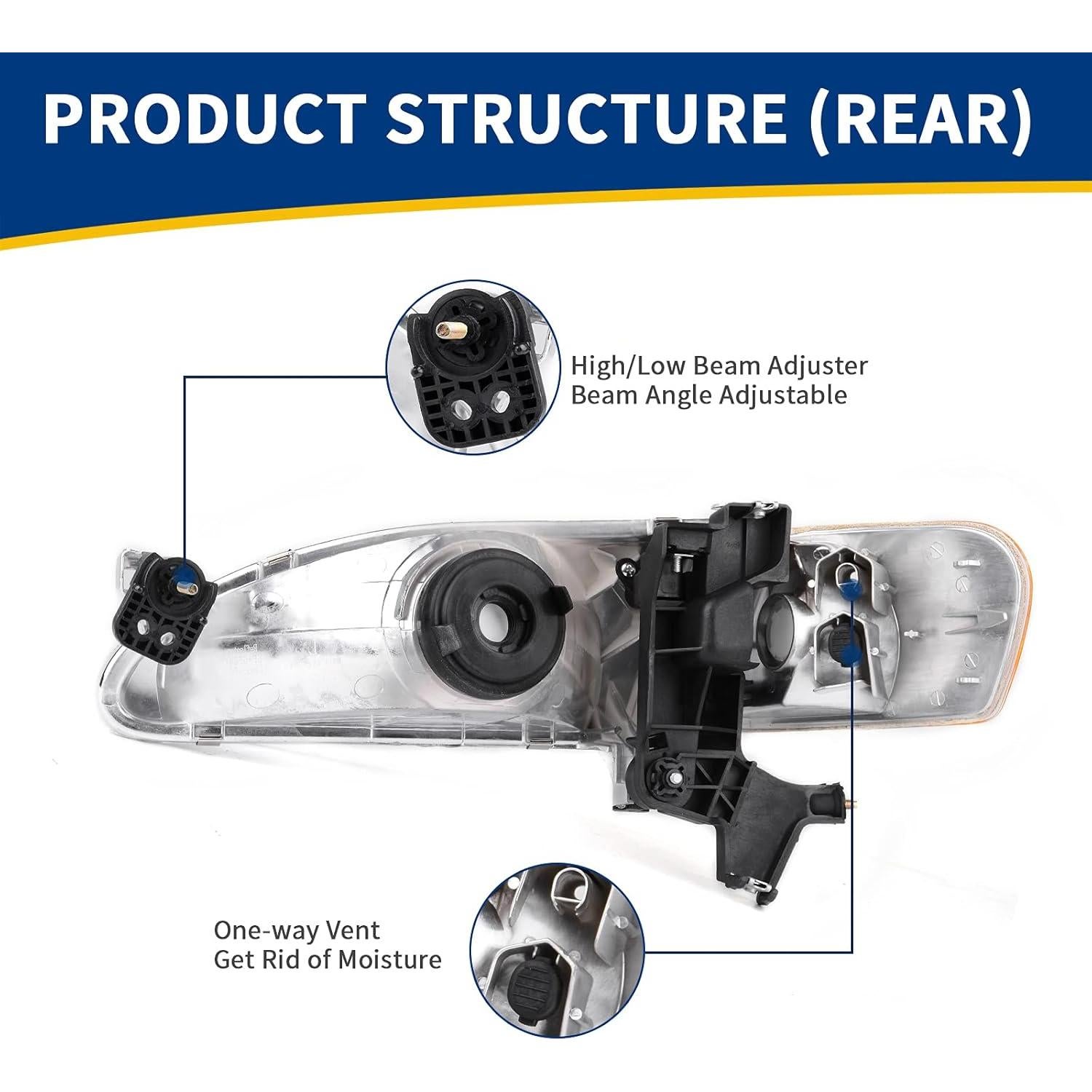 PRODUCT STRUCTURE (REAR)

High/Low Beam Adjuster
Beam Angle Adjustable

One-way Vent
Get Rid of Moisture