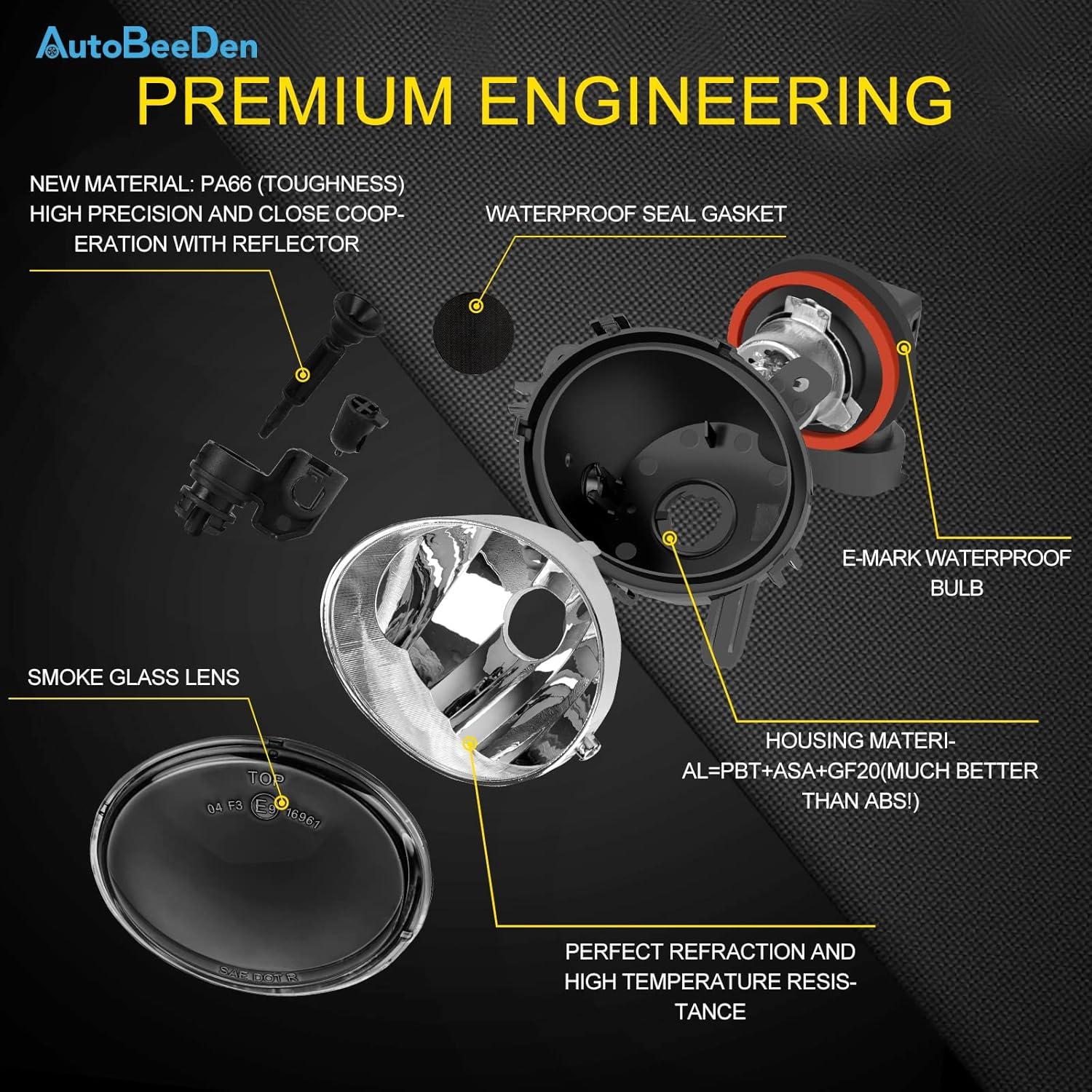 AutoBeeDen

PREMIUM ENGINEERING

NEW MATERIAL: PA66 (TOUGHNESS) HIGH PRECISION AND CLOSE COOPERATION WITH REFLECTOR

WATERPROOF SEAL GASKET

E-MARK WATERPROOF BULB

SMOKE GLASS LENS

TOP
04 F3 E9 16961

SAE DOT R

HOUSING MATERIAL=PBT+ASA+GF20(MUCH BETTER THAN ABS!)

PERFECT REFRACTION AND HIGH TEMPERATURE RESISTANCE