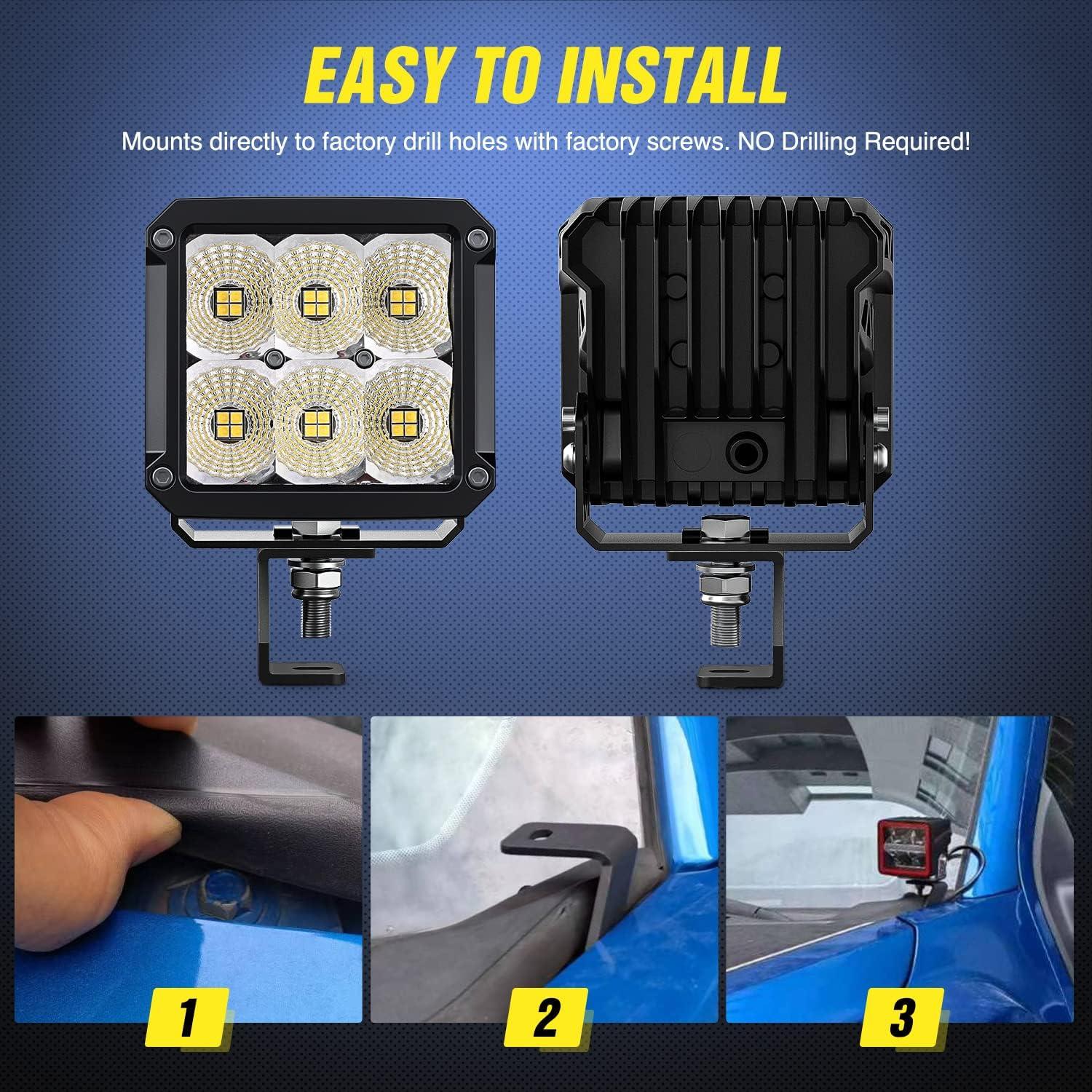 EASY TO INSTALL

Mounts directly to factory drill holes with factory screws. NO Drilling Required!

1

2

3