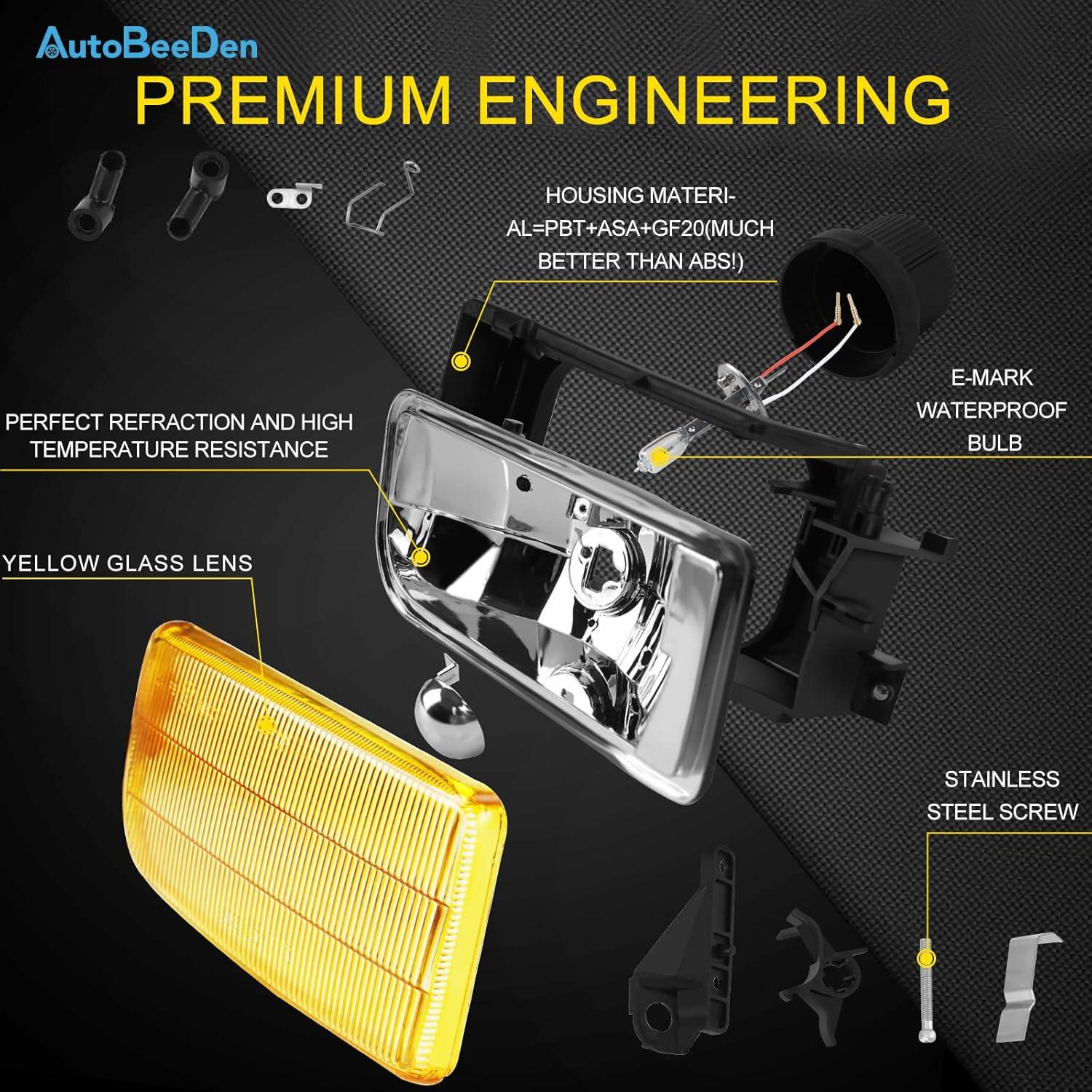 AutoBeeDen

PREMIUM ENGINEERING

HOUSING MATERIAL=PBT+ASA+GF20(MUCH BETTER THAN ABS!)

E-MARK WATERPROOF BULB

PERFECT REFRACTION AND HIGH TEMPERATURE RESISTANCE

YELLOW GLASS LENS

STAINLESS STEEL SCREW